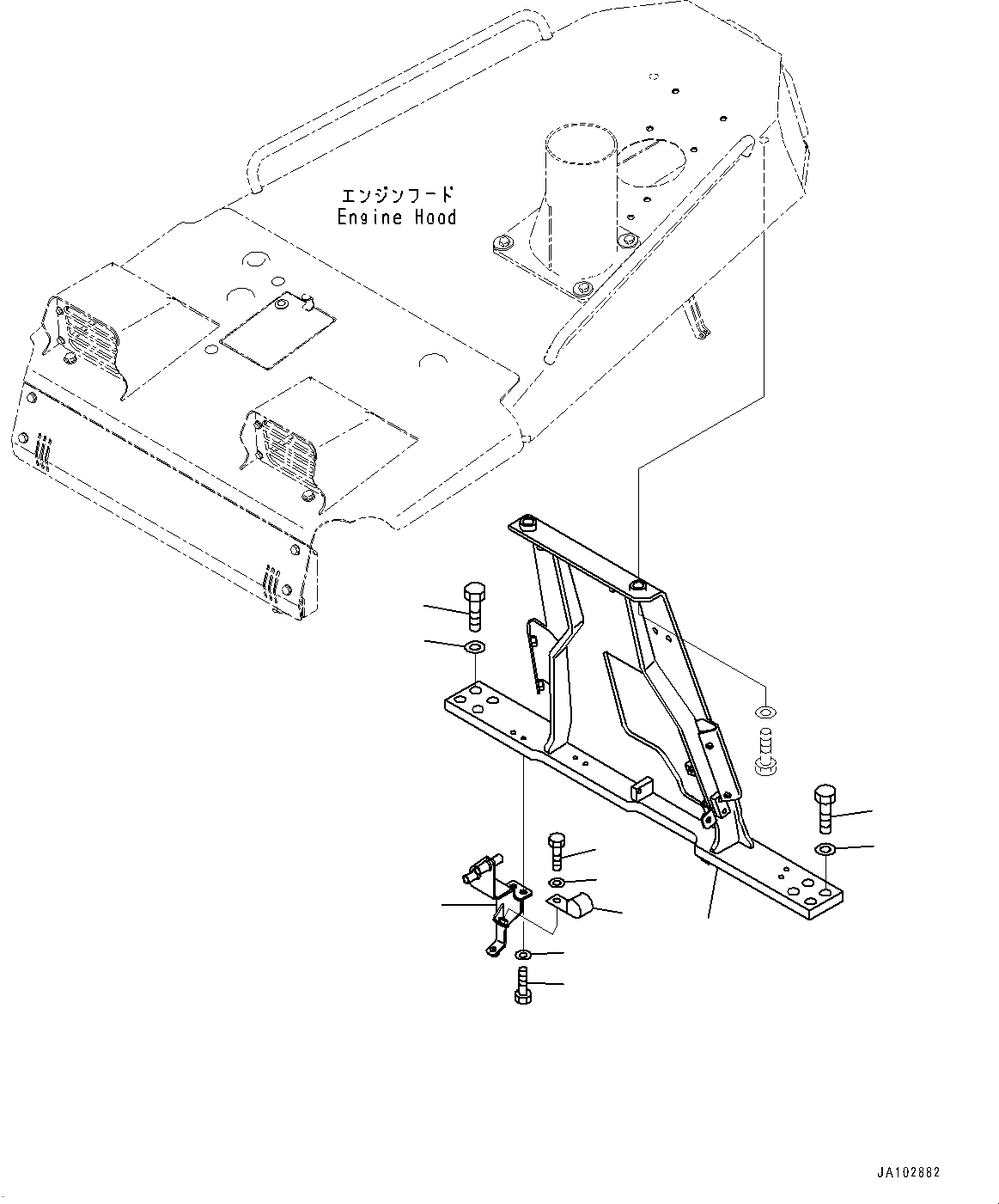 エンジンフード
Engine Hood

JA102882