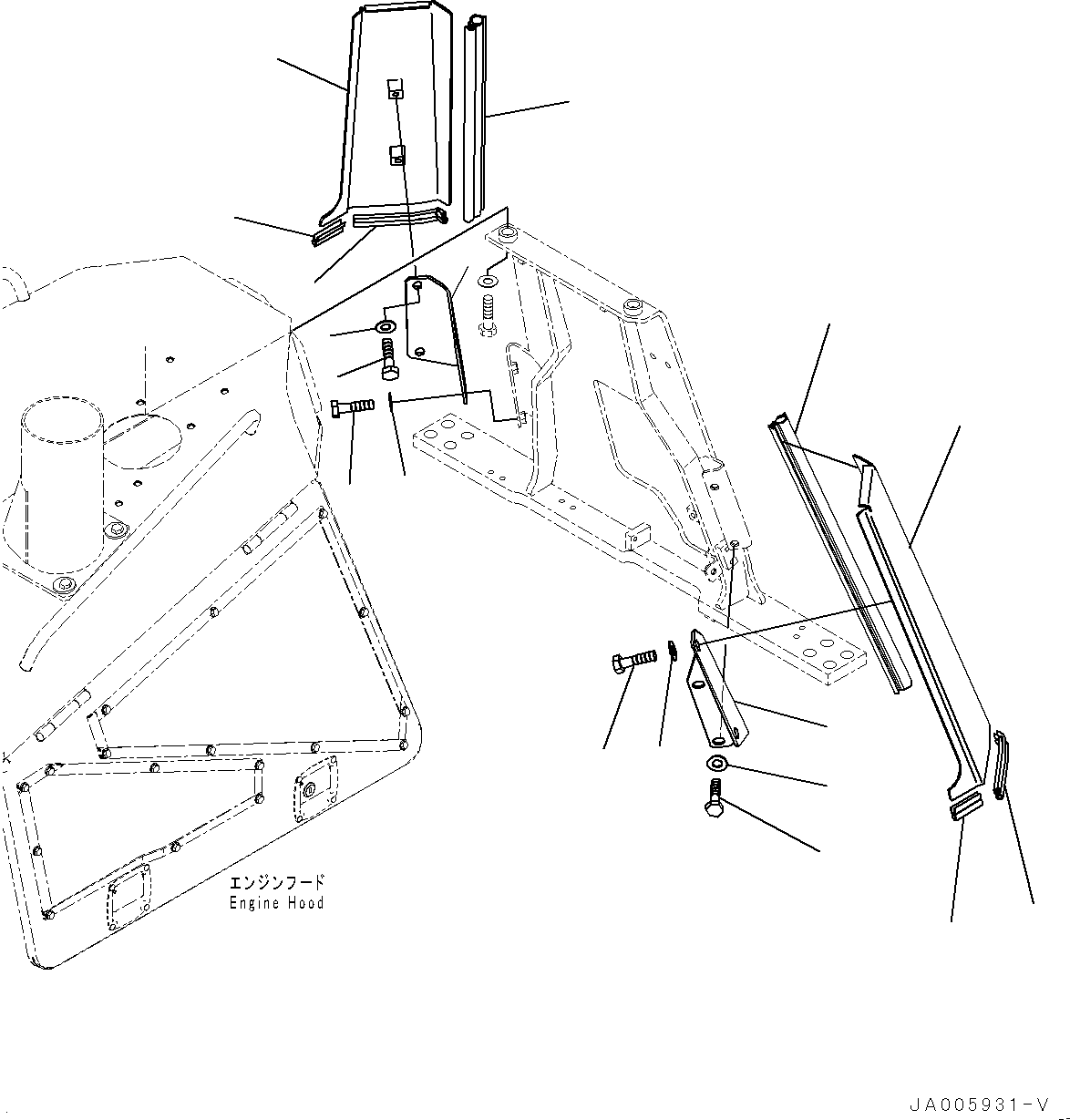 エンジンフード
Engine Hood

JA005931-V