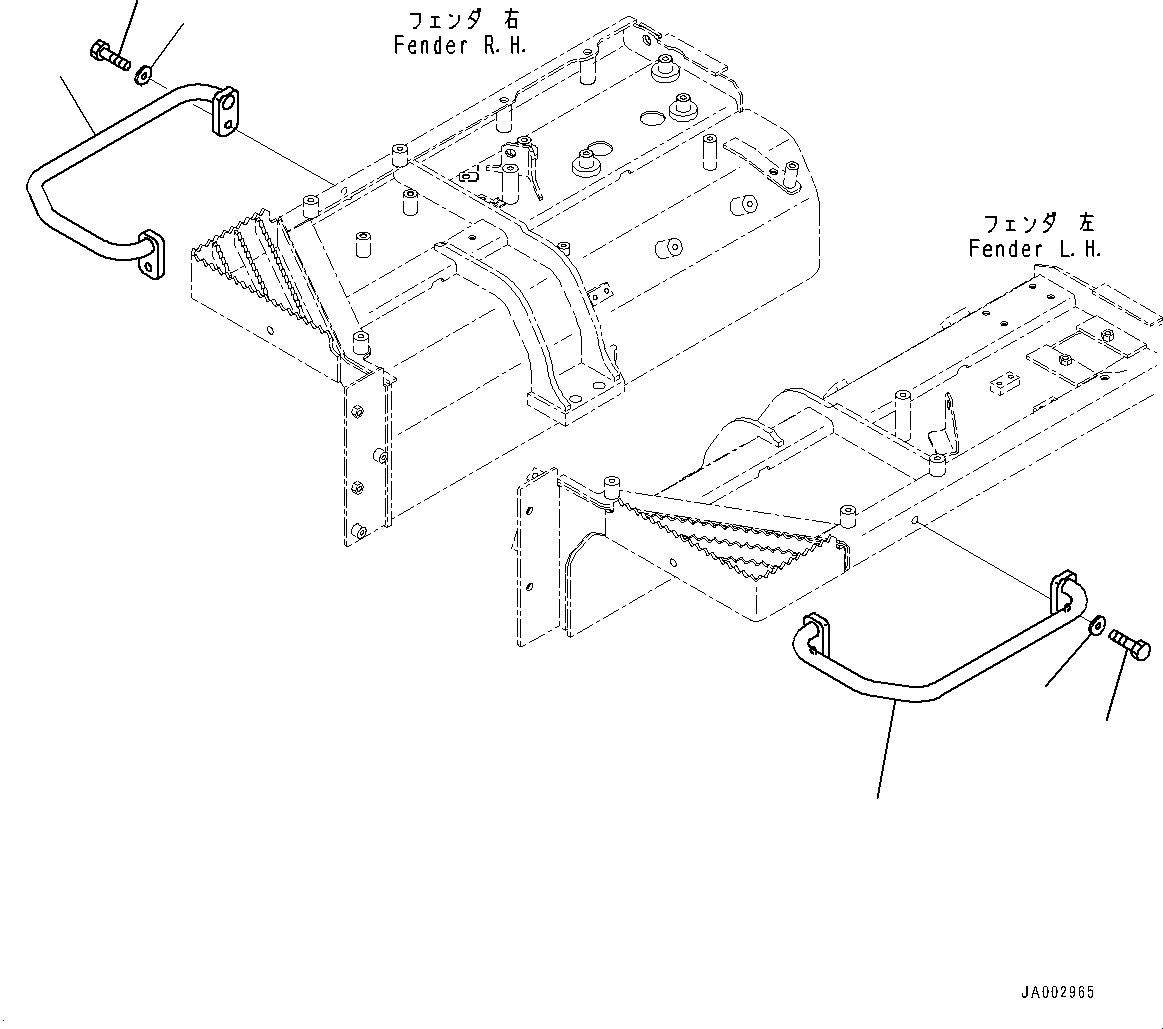 フェンダ 右
Fender R.H.

フェンダ 左
Fender L.H.

JA002965