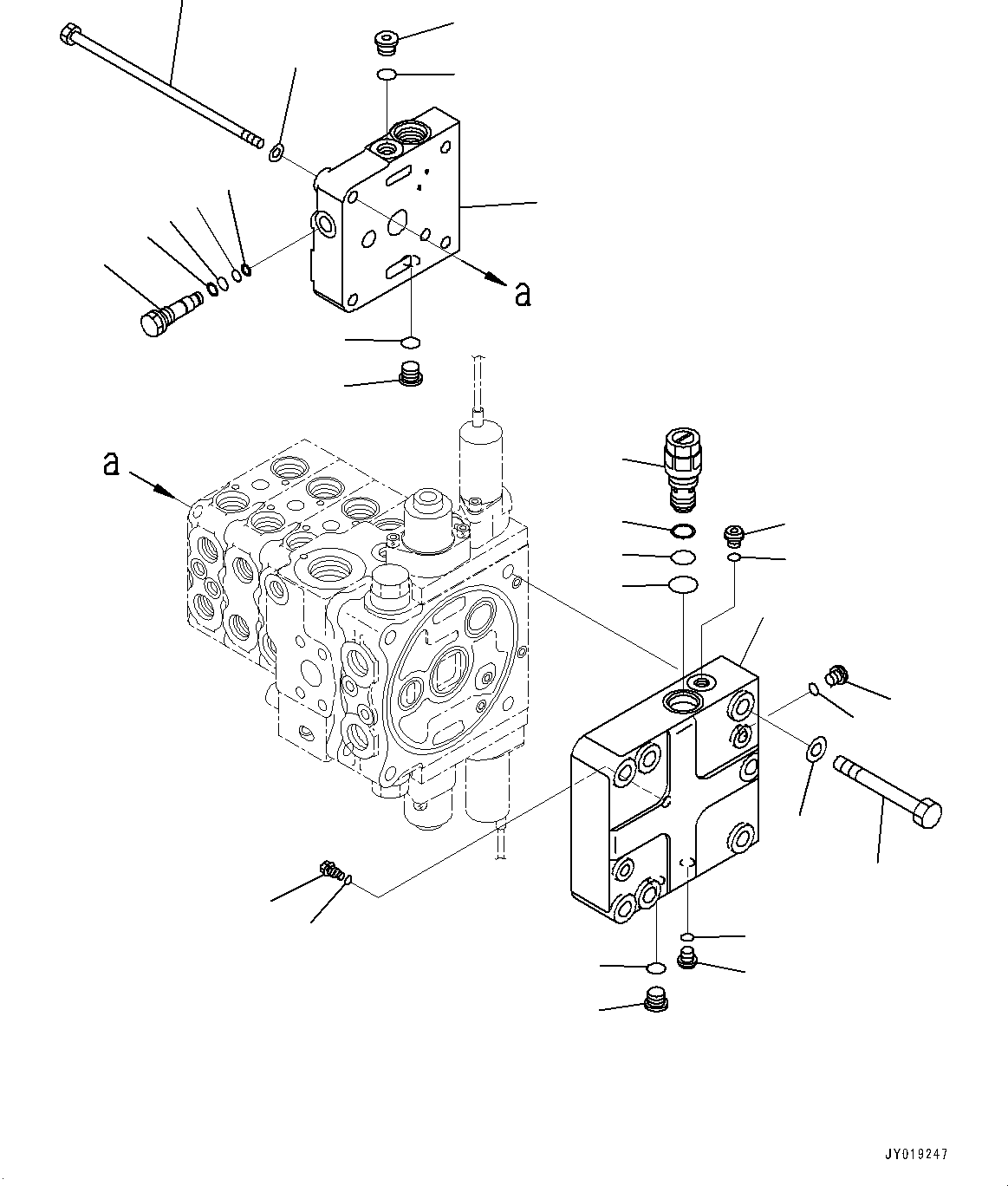 a

a

JY019247