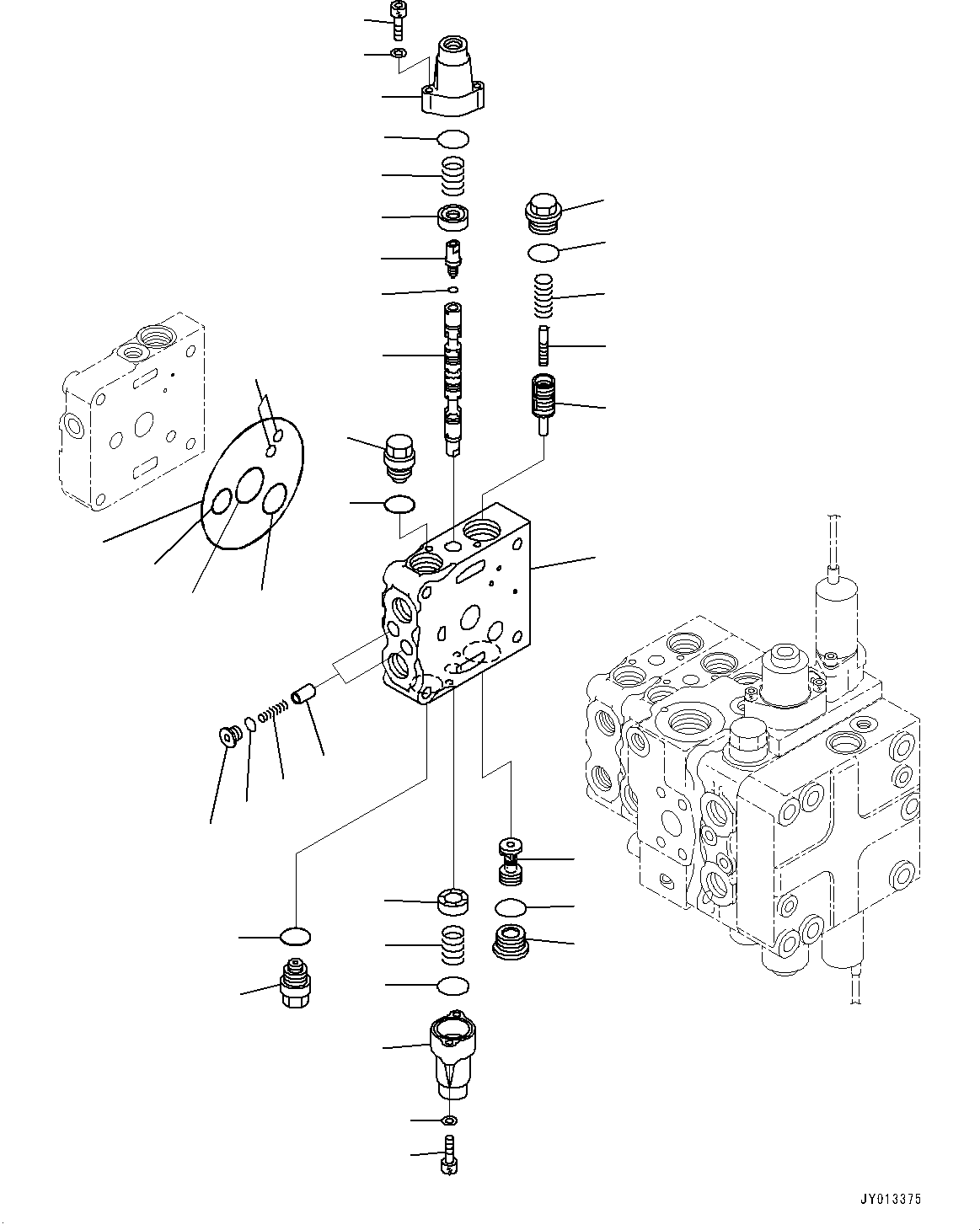 JY013375