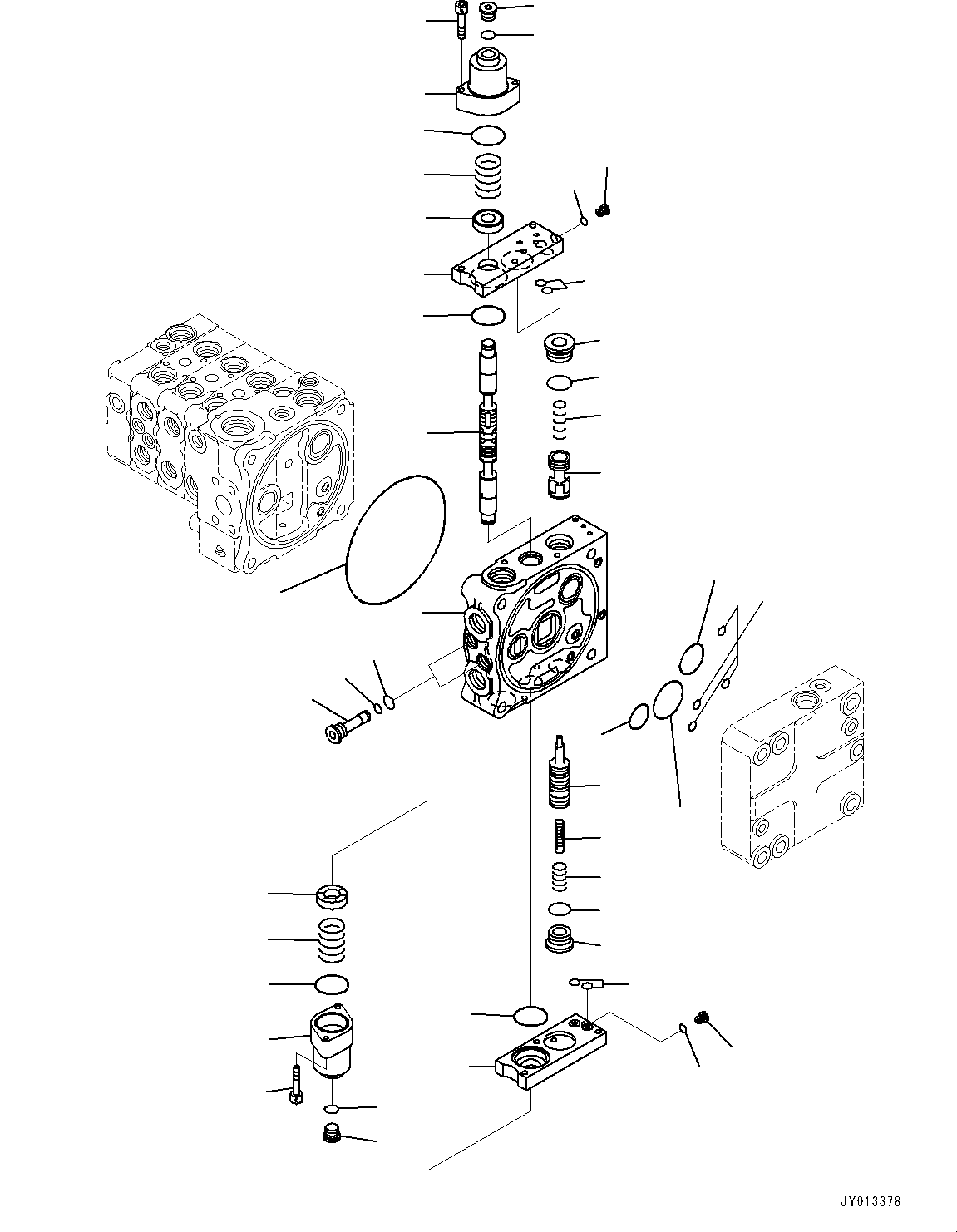 JY013378