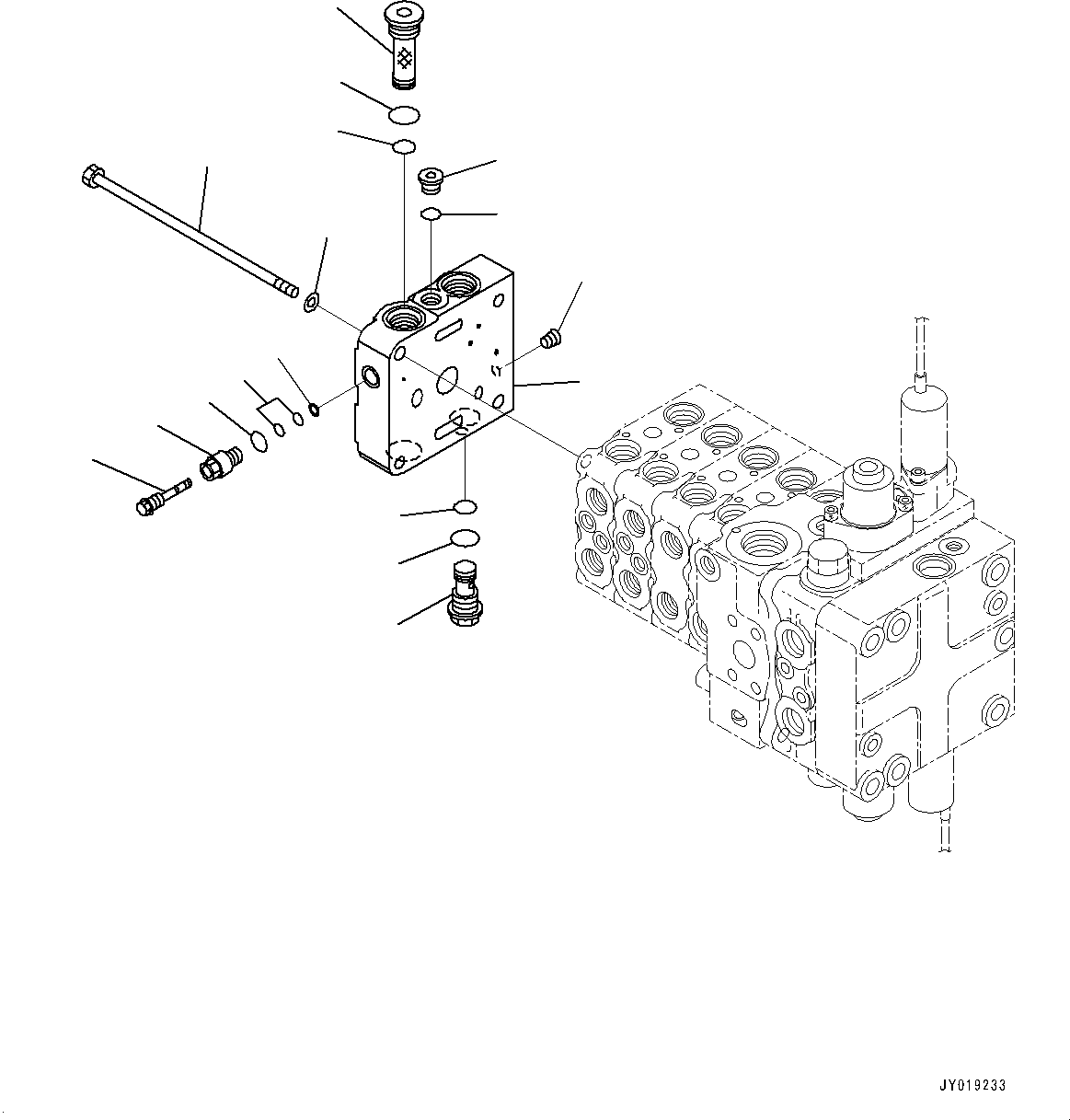 JY019233