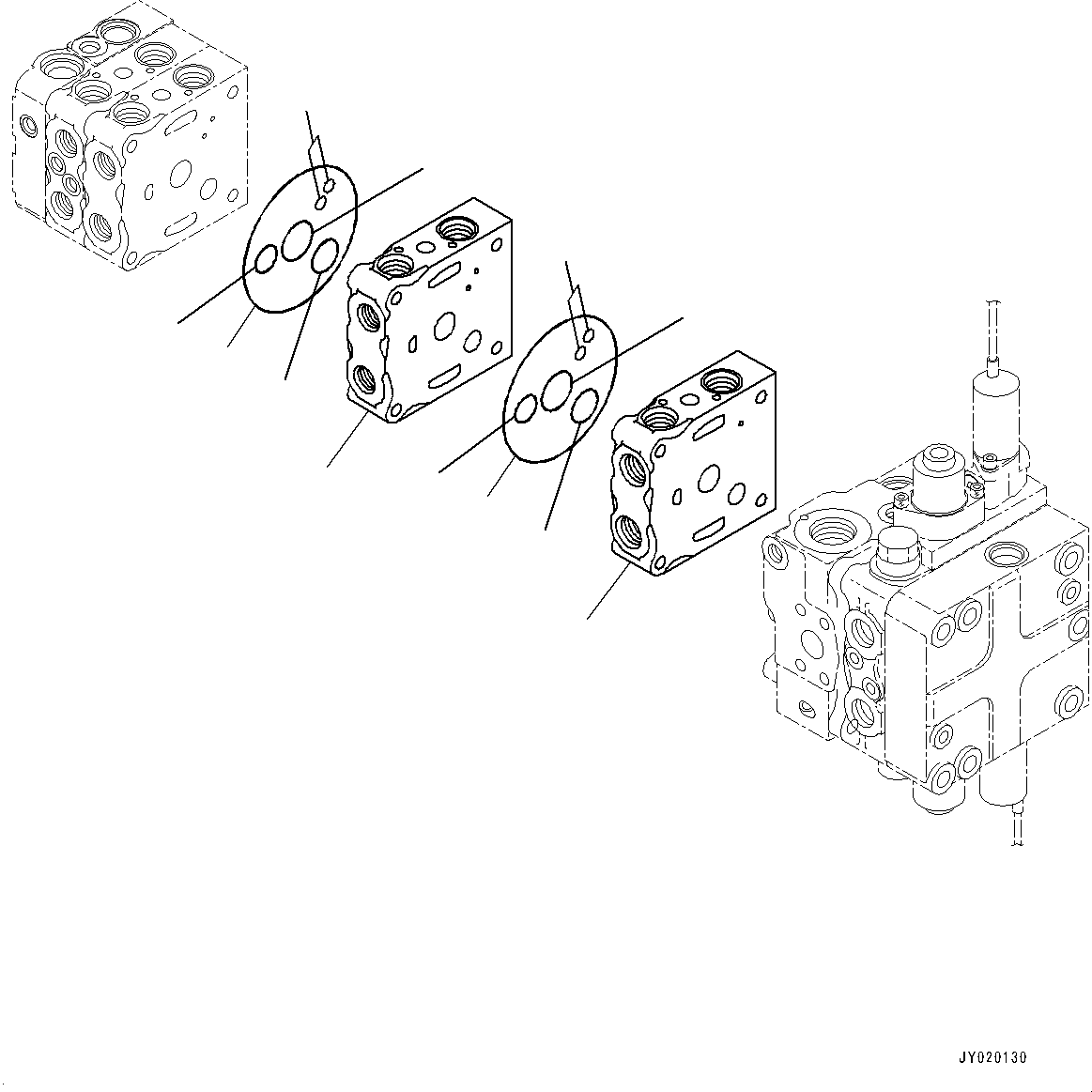 JY020130