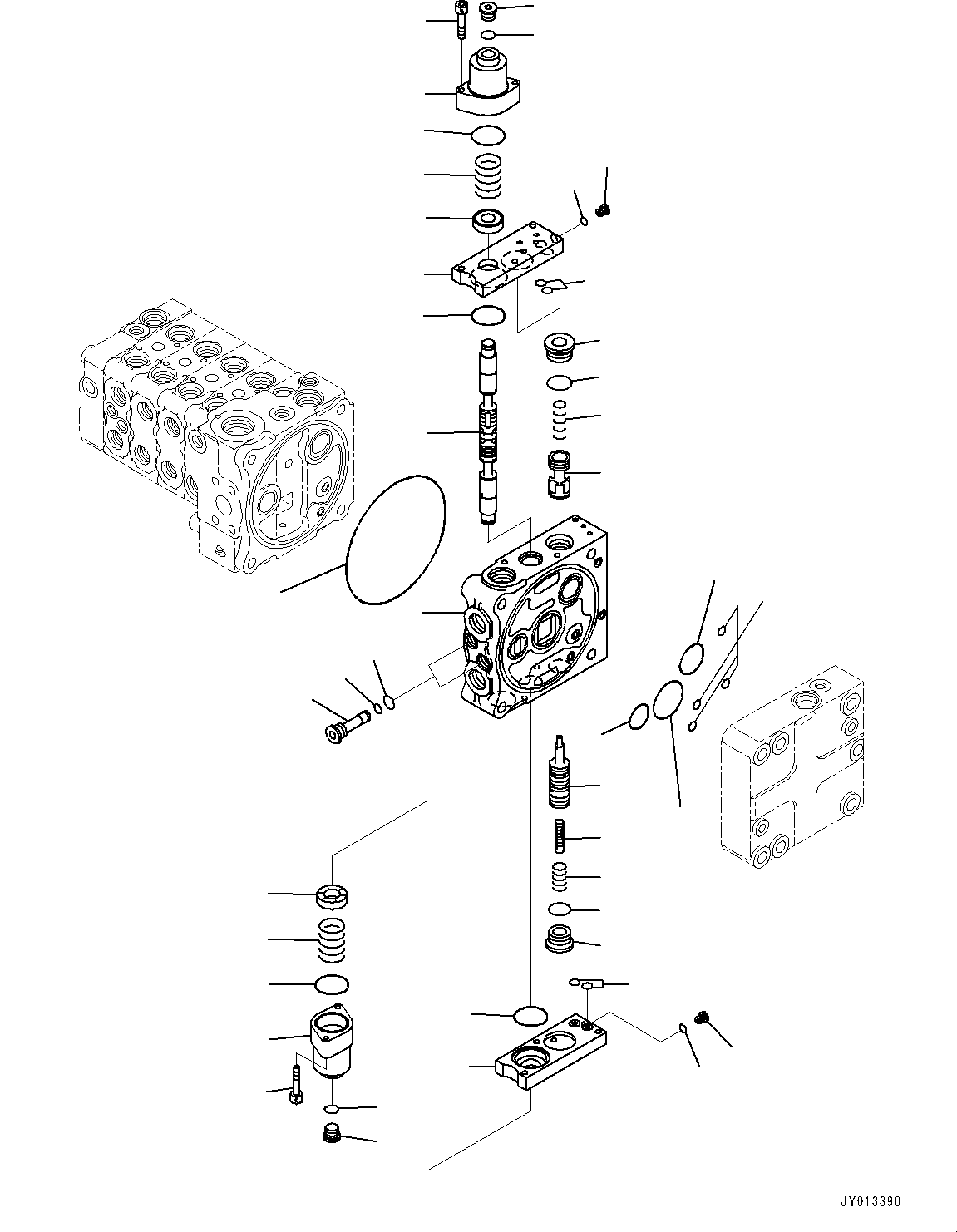 JY013390