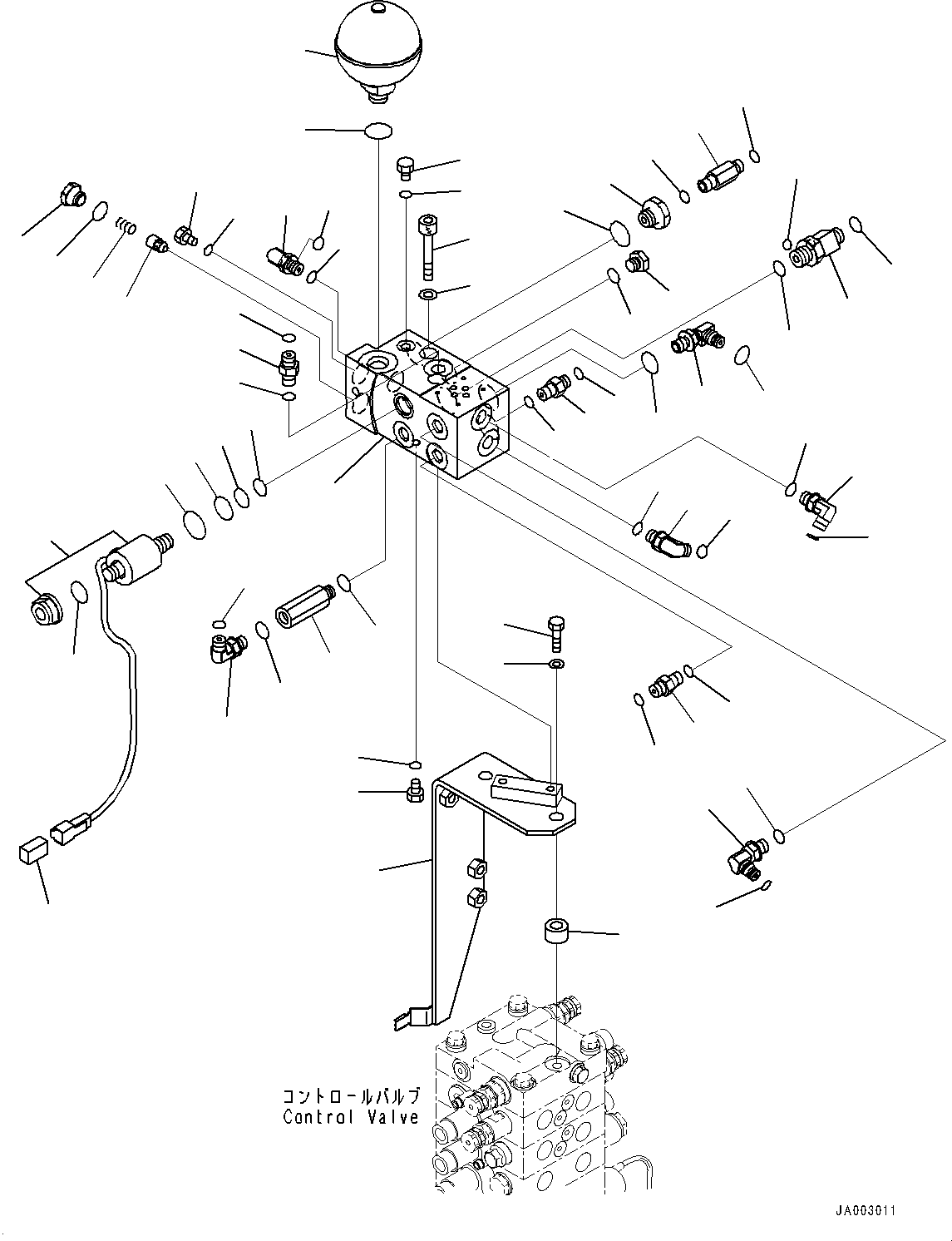 コントロールバルブ
Control Valve

JA003011