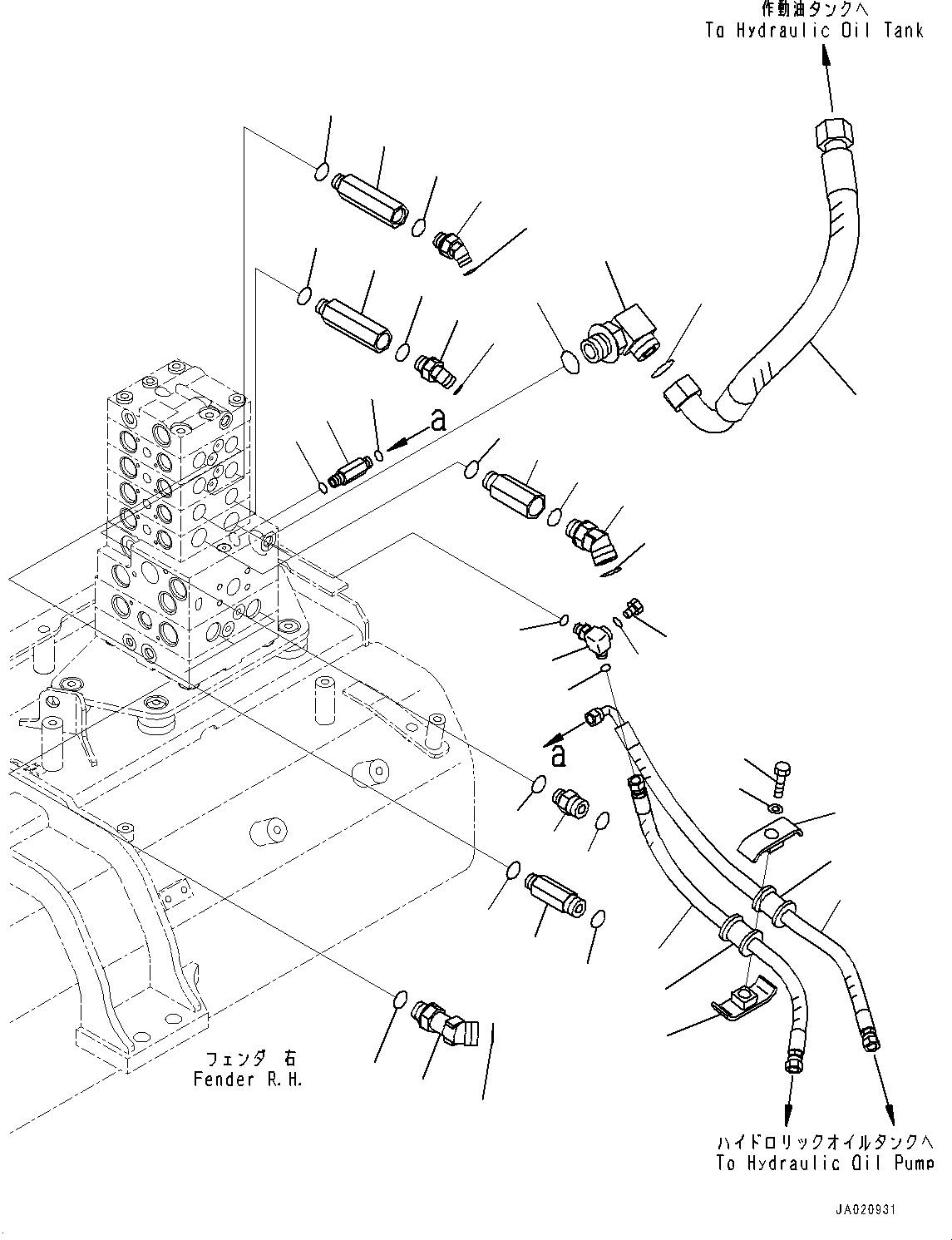 作動油タンクへ
To Hydraulic Oil Tank

a

a

フェンダ 右
Fender R.H.

ハイドロリックオイルタンクへ
To Hydraulic Oil Pump

JA020931