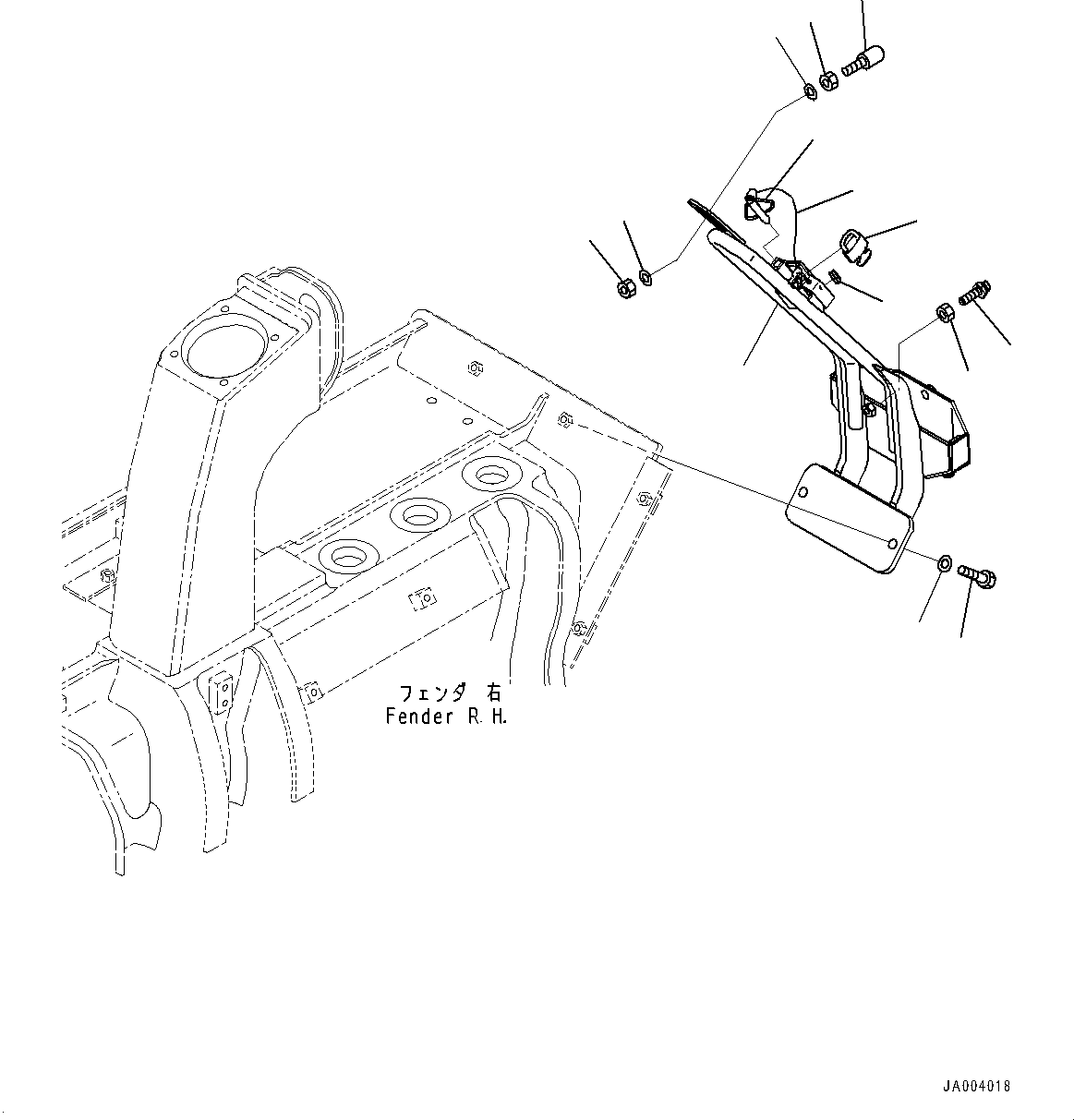 フェンダ 右
Fender R.H.

JA004018