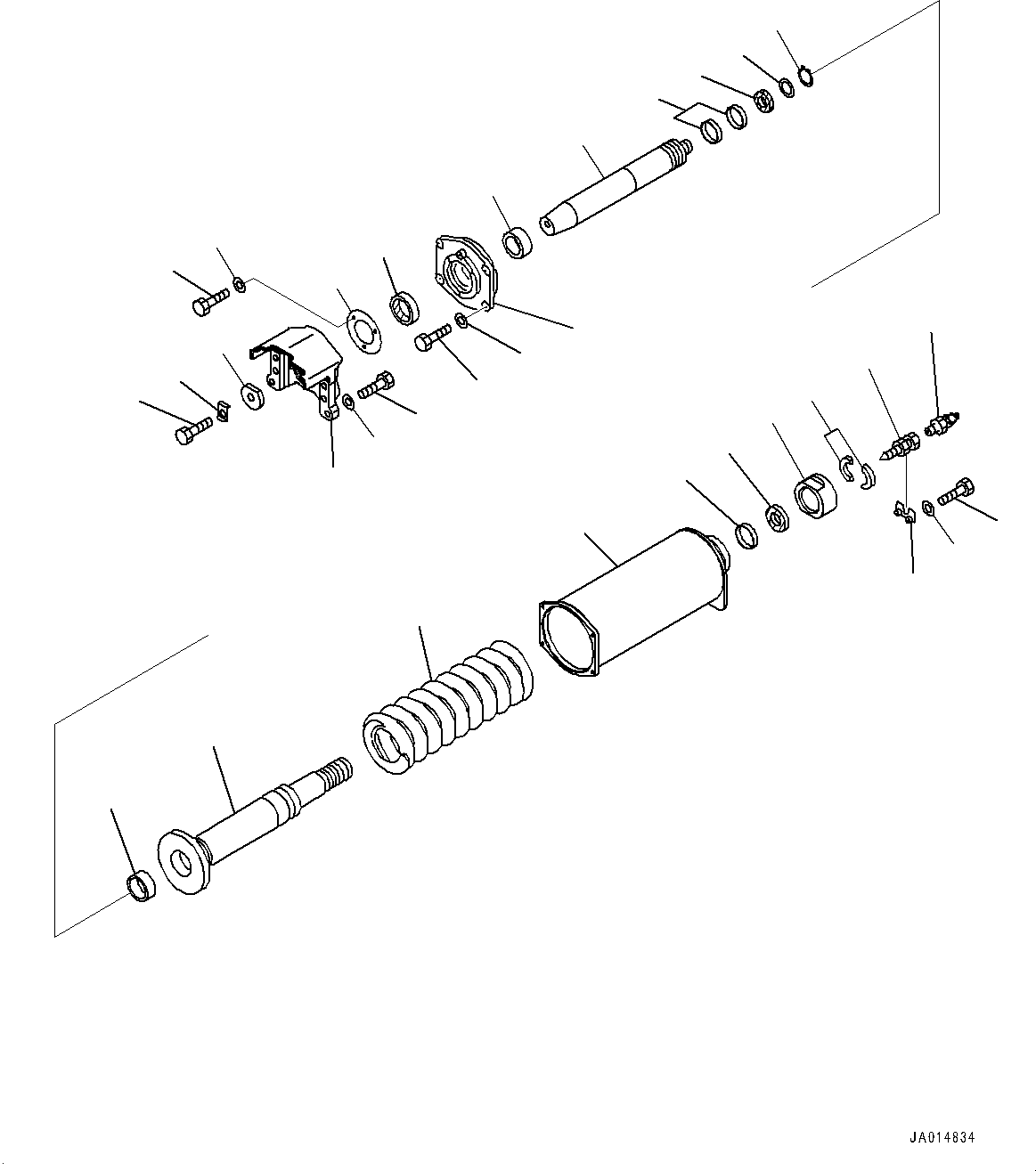 JA014834