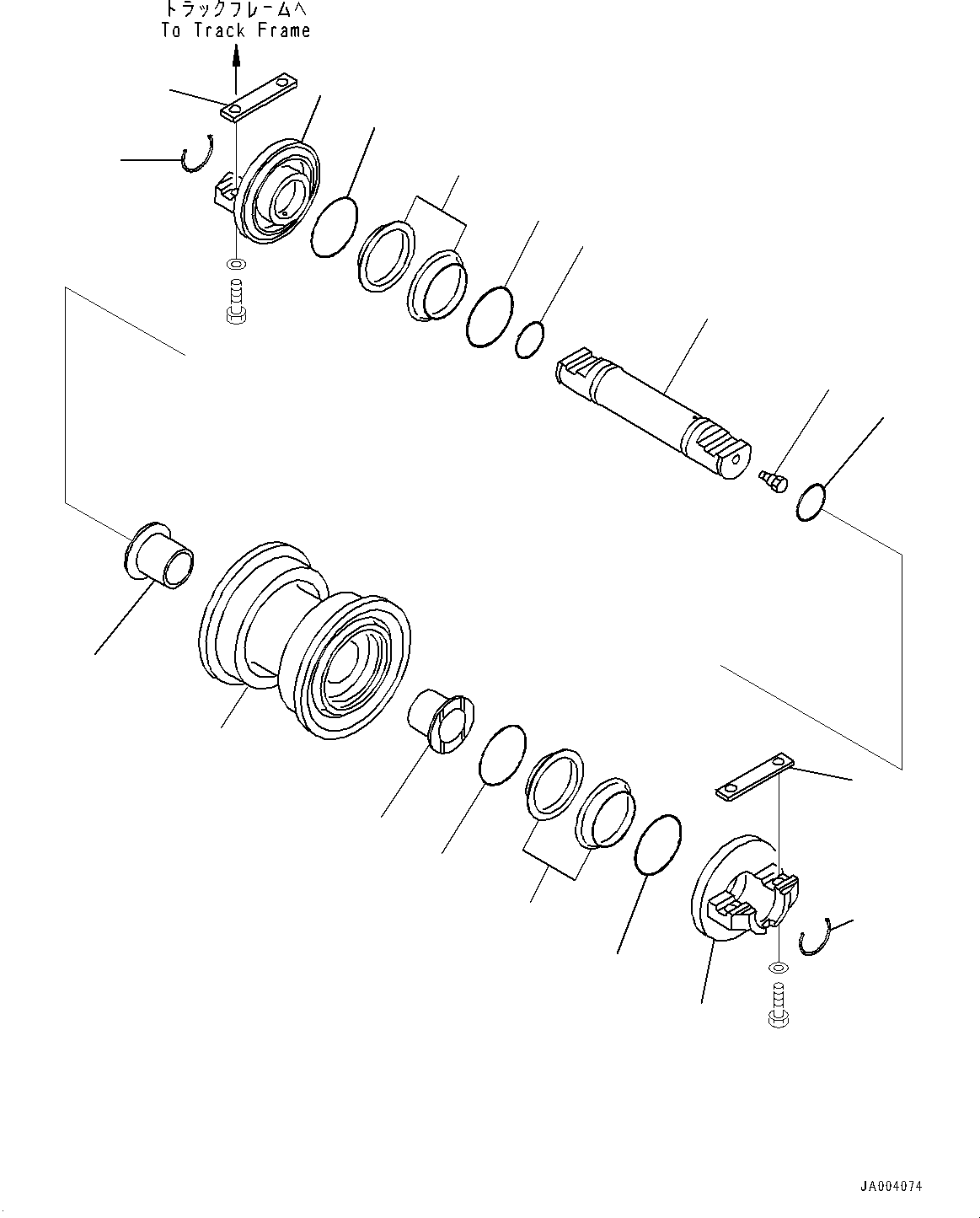 トラックフレームへ
To Track Frame

JA004074