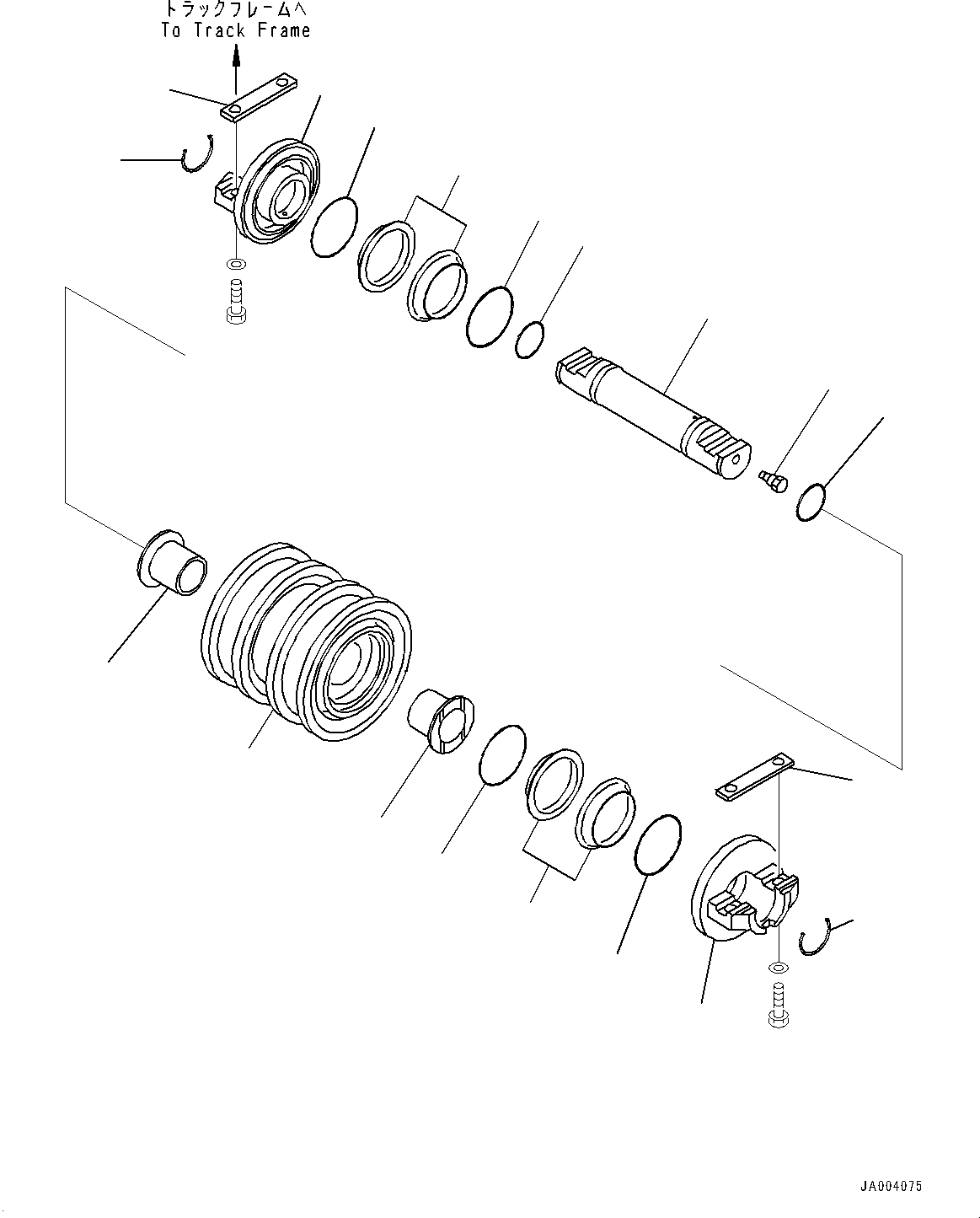 トラックフレームへ
To Track Frame

JA004075