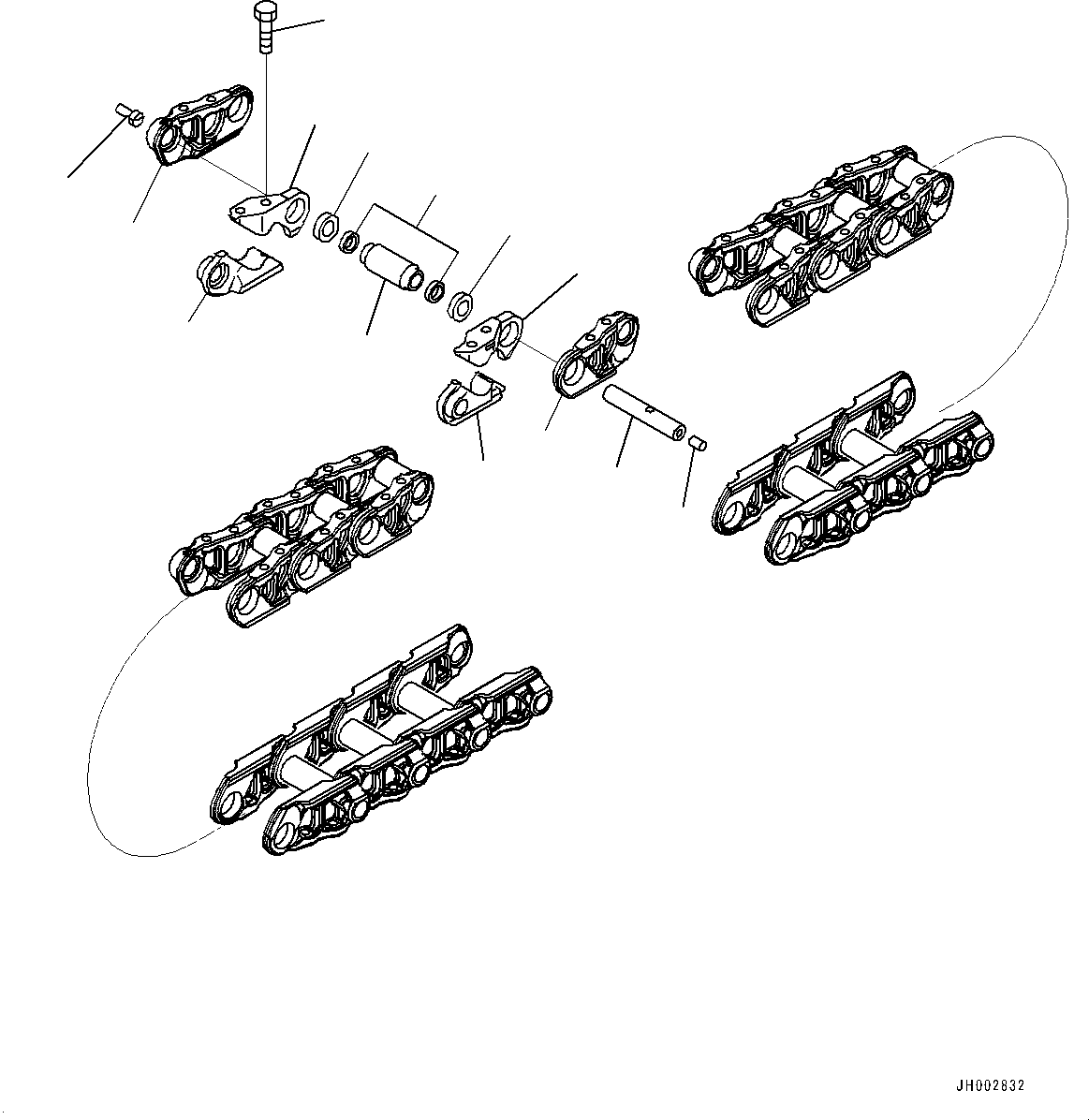 JH002832