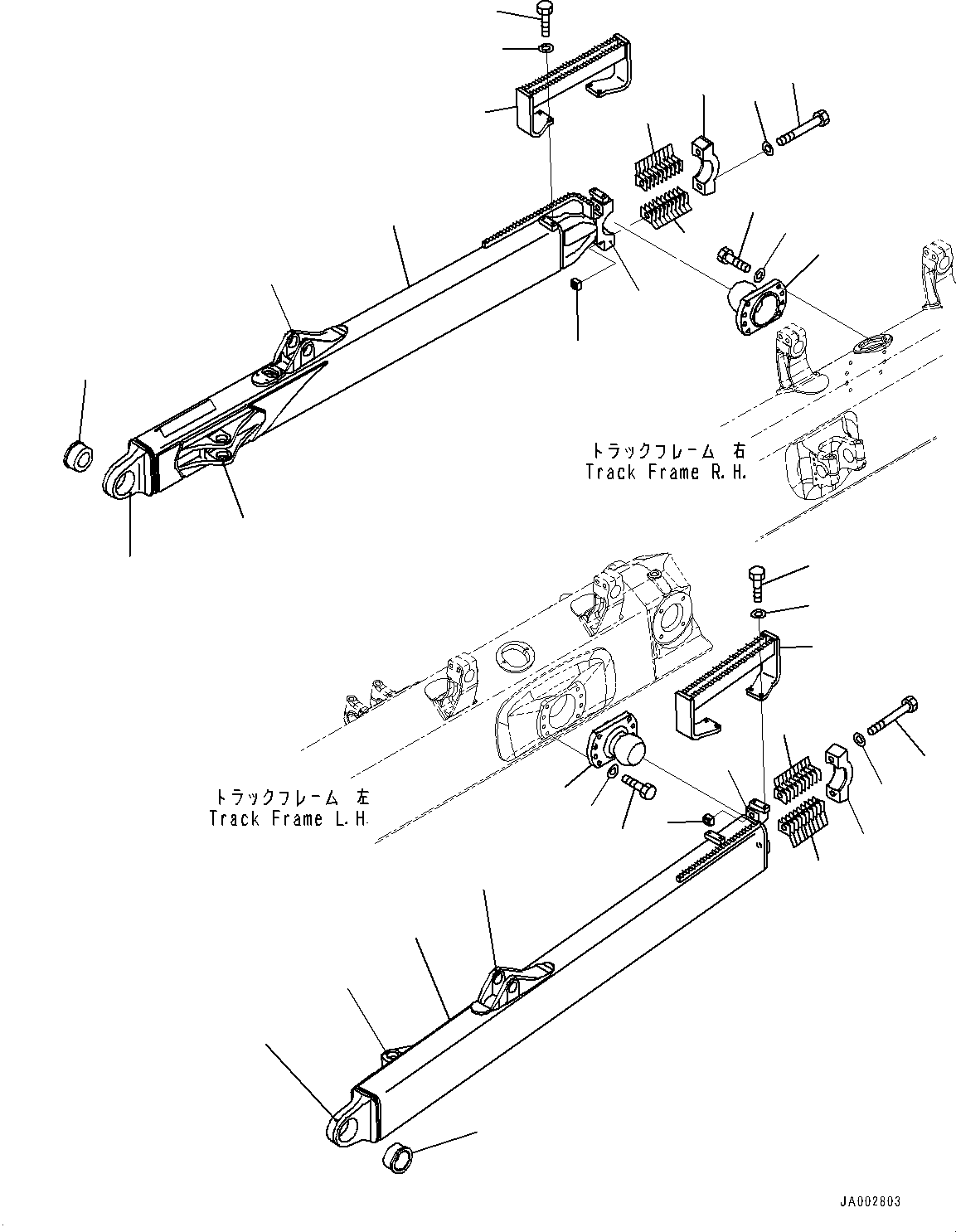 トラックフレーム 右
Track Frame R.H.

トラックフレーム 左
Track Frame L.H.

JA002803