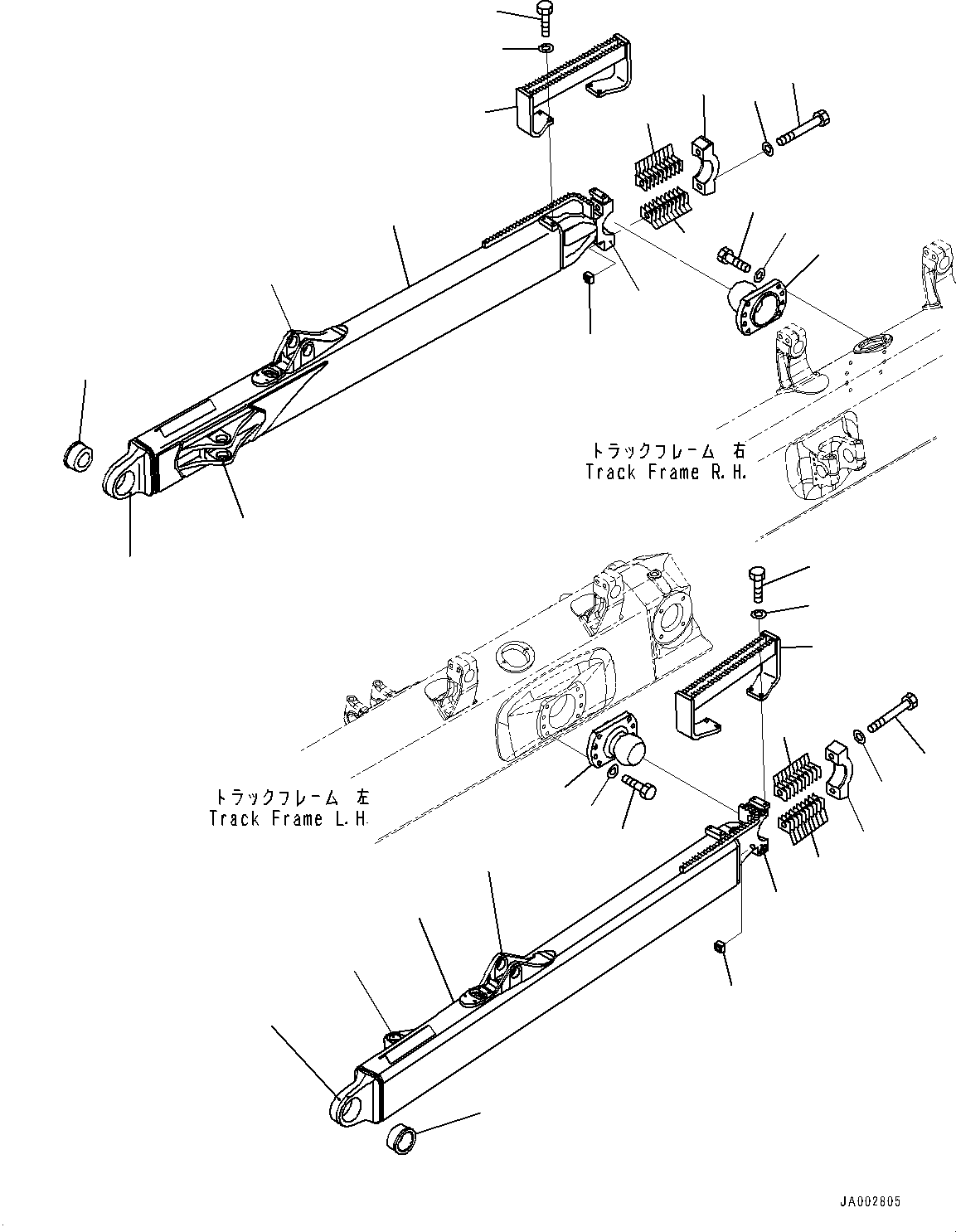 トラックフレーム 右
Track Frame R.H.

トラックフレーム 左
Track Frame L.H.

JA002805