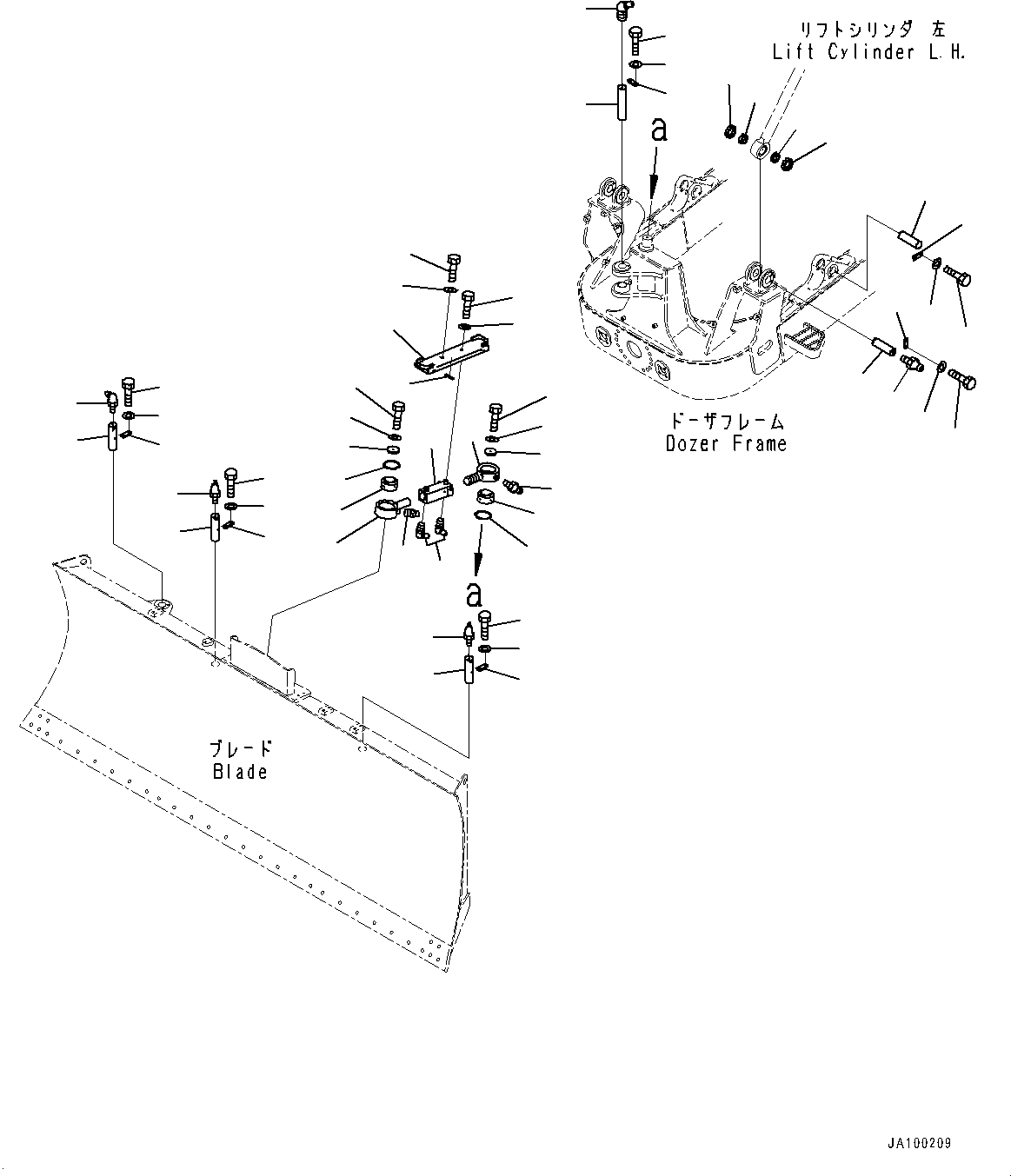 リフトシリンダ 左
Lift Cylinder L.H.

a

ドーザフレーム
Dozer Frame

a

ブレード
Blade

JA100209