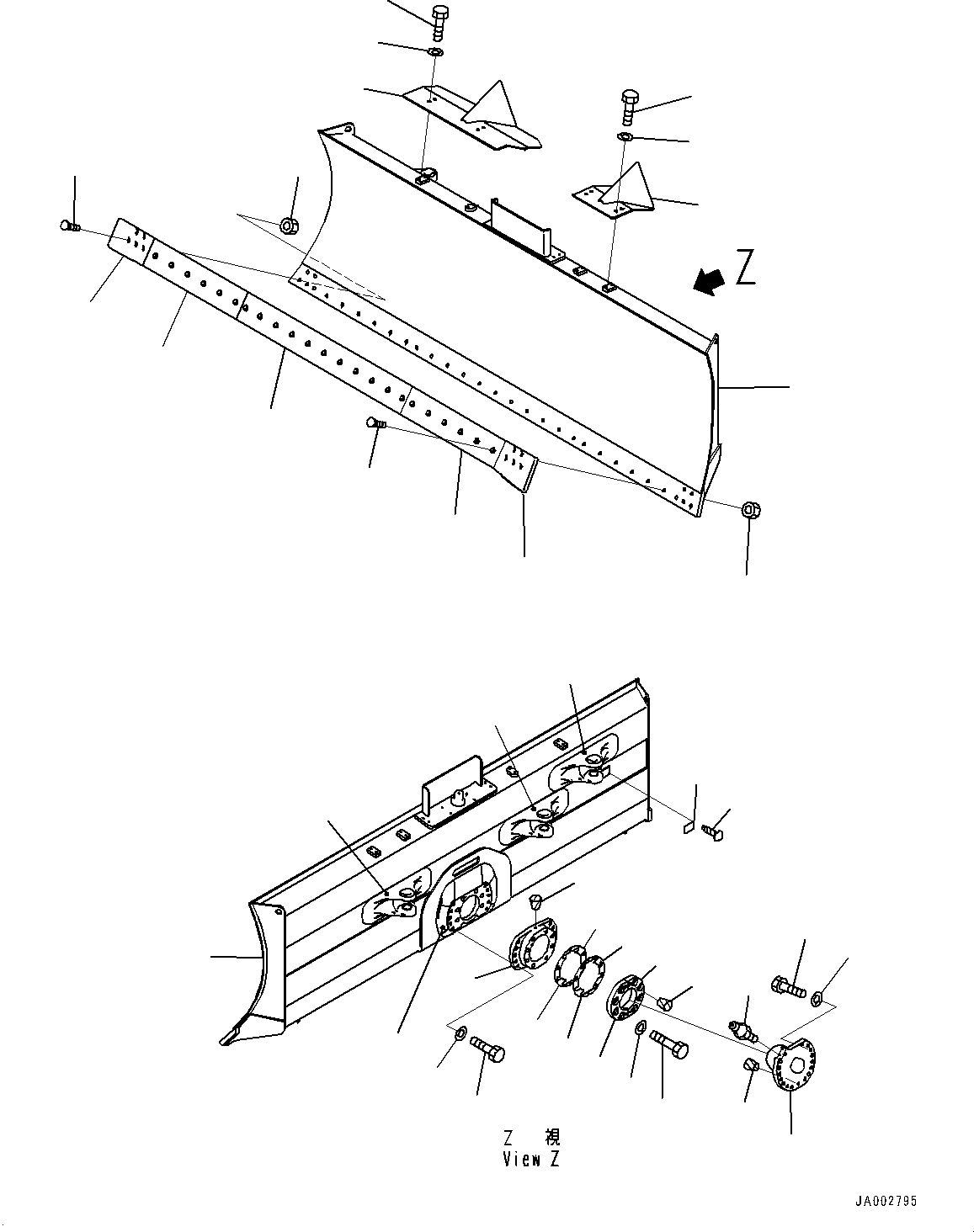 Z

Z 視
View Z

JA002795