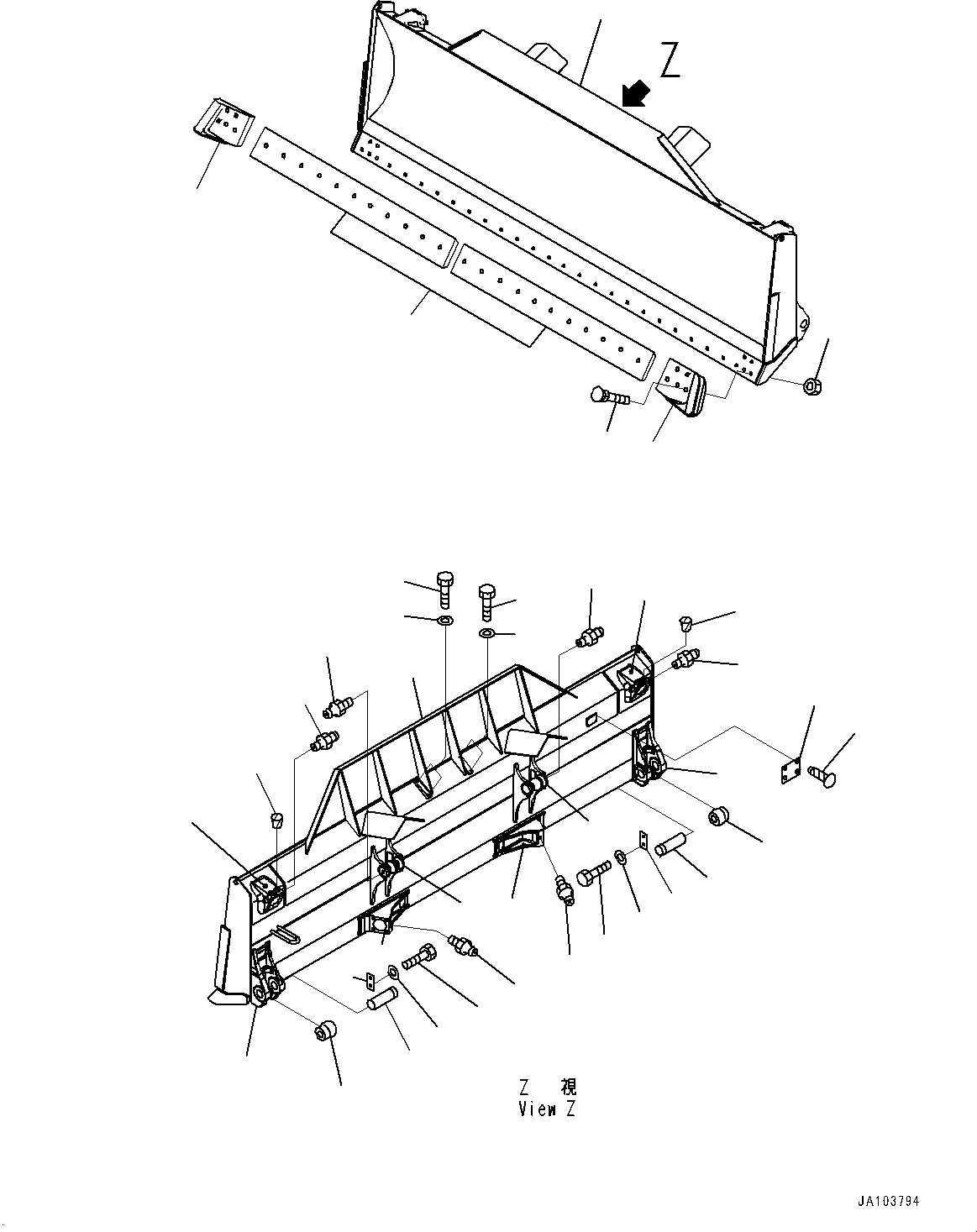 Z

Z 視
View Z

JA103794