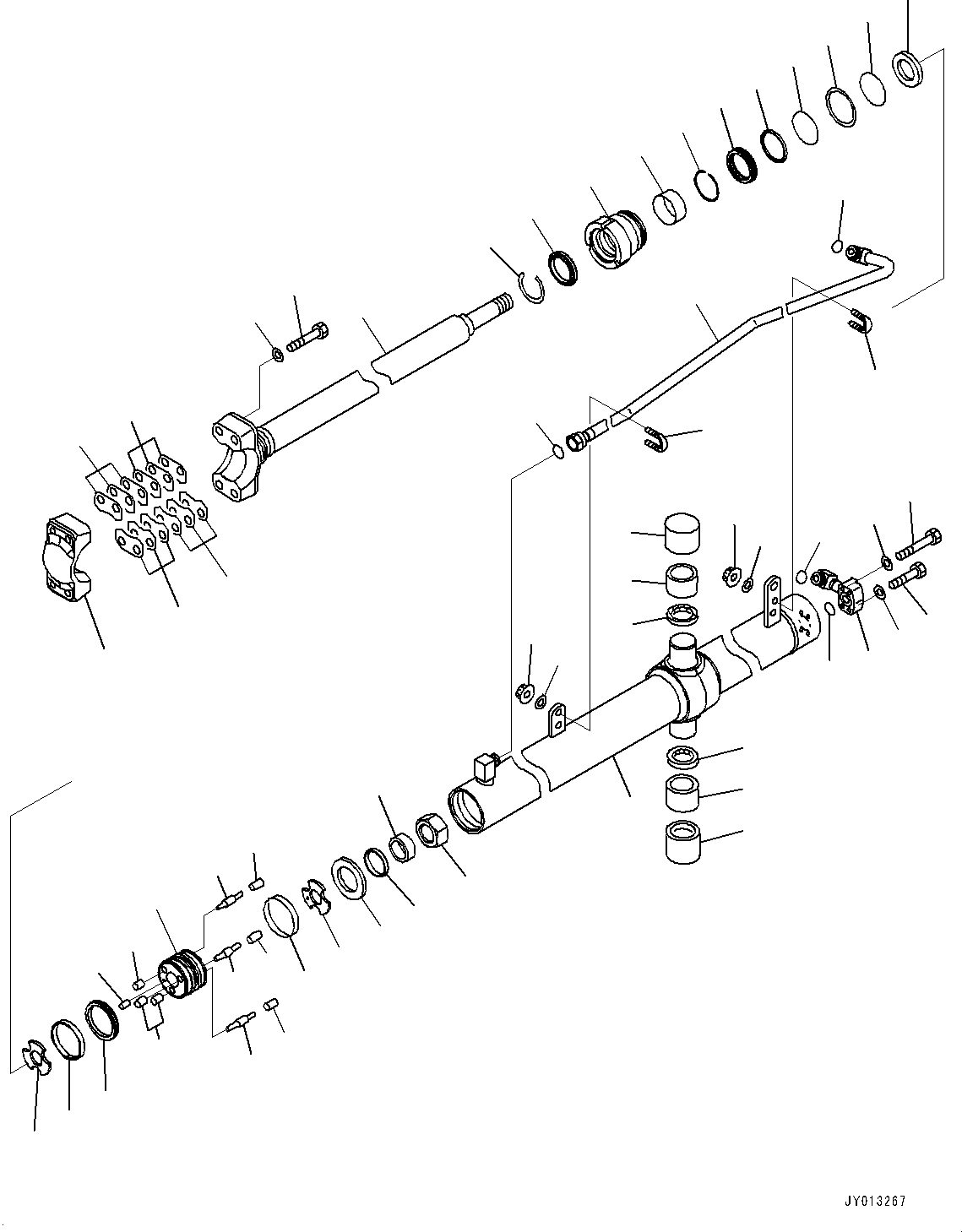 JY013267