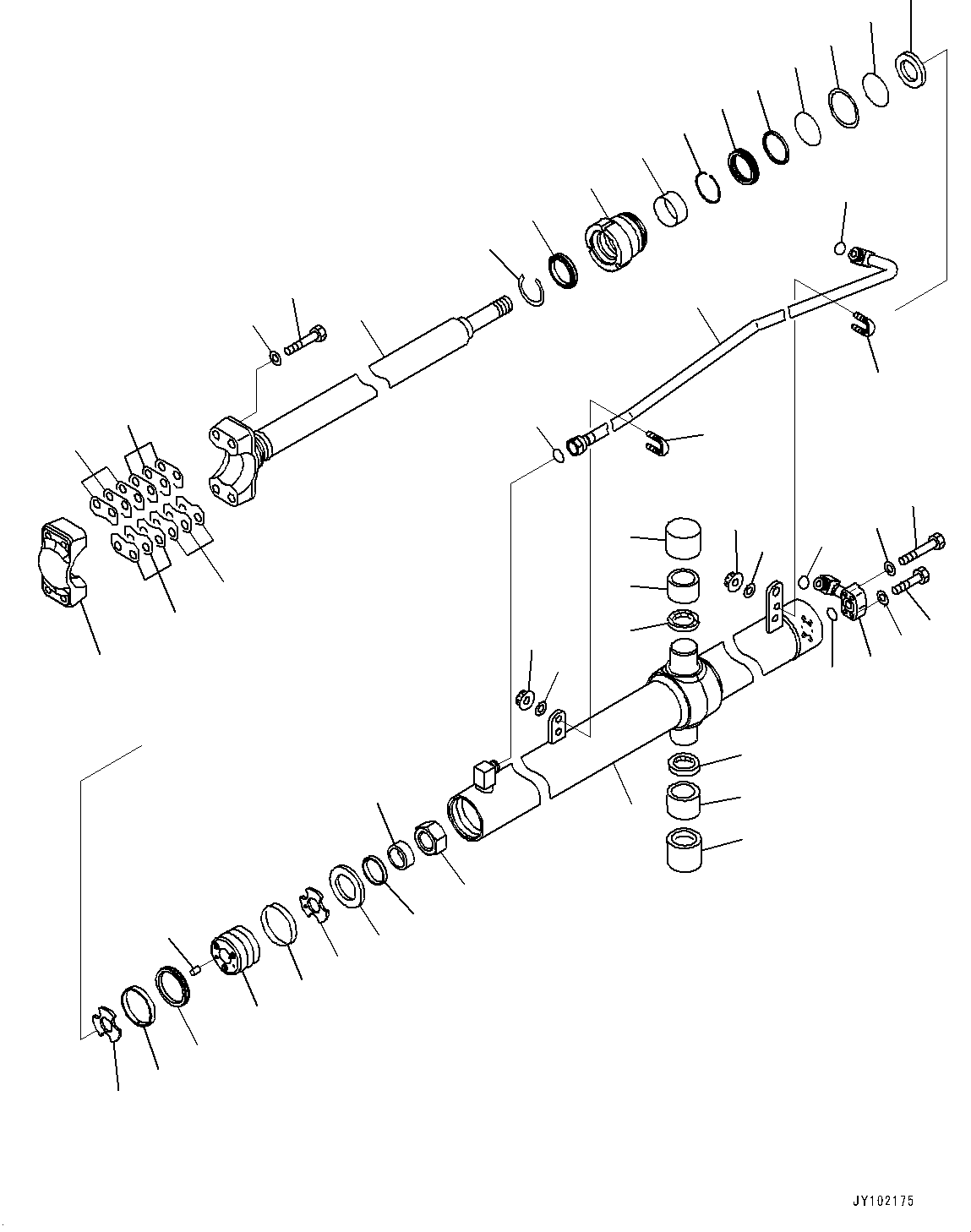 JY102175