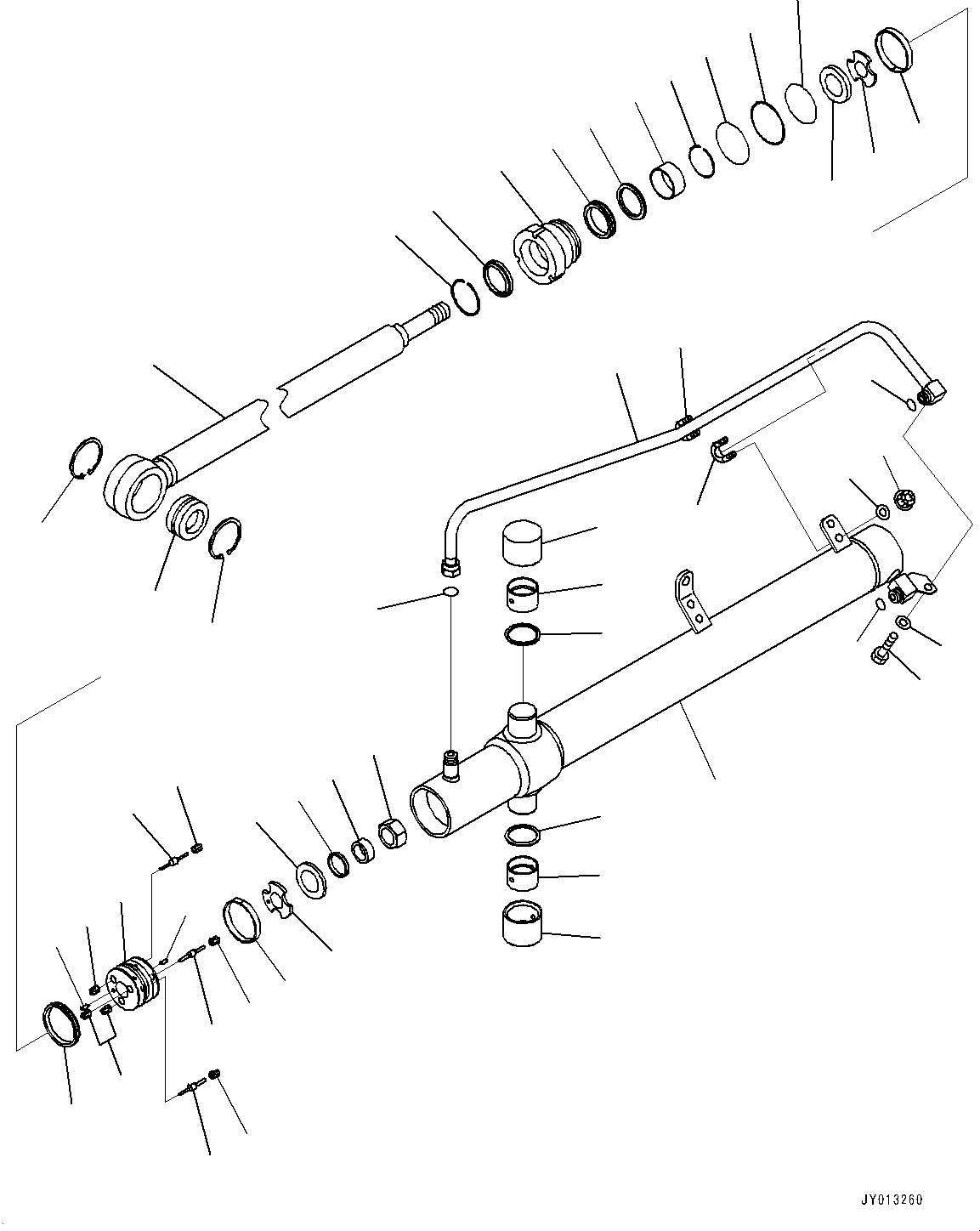 JY013260