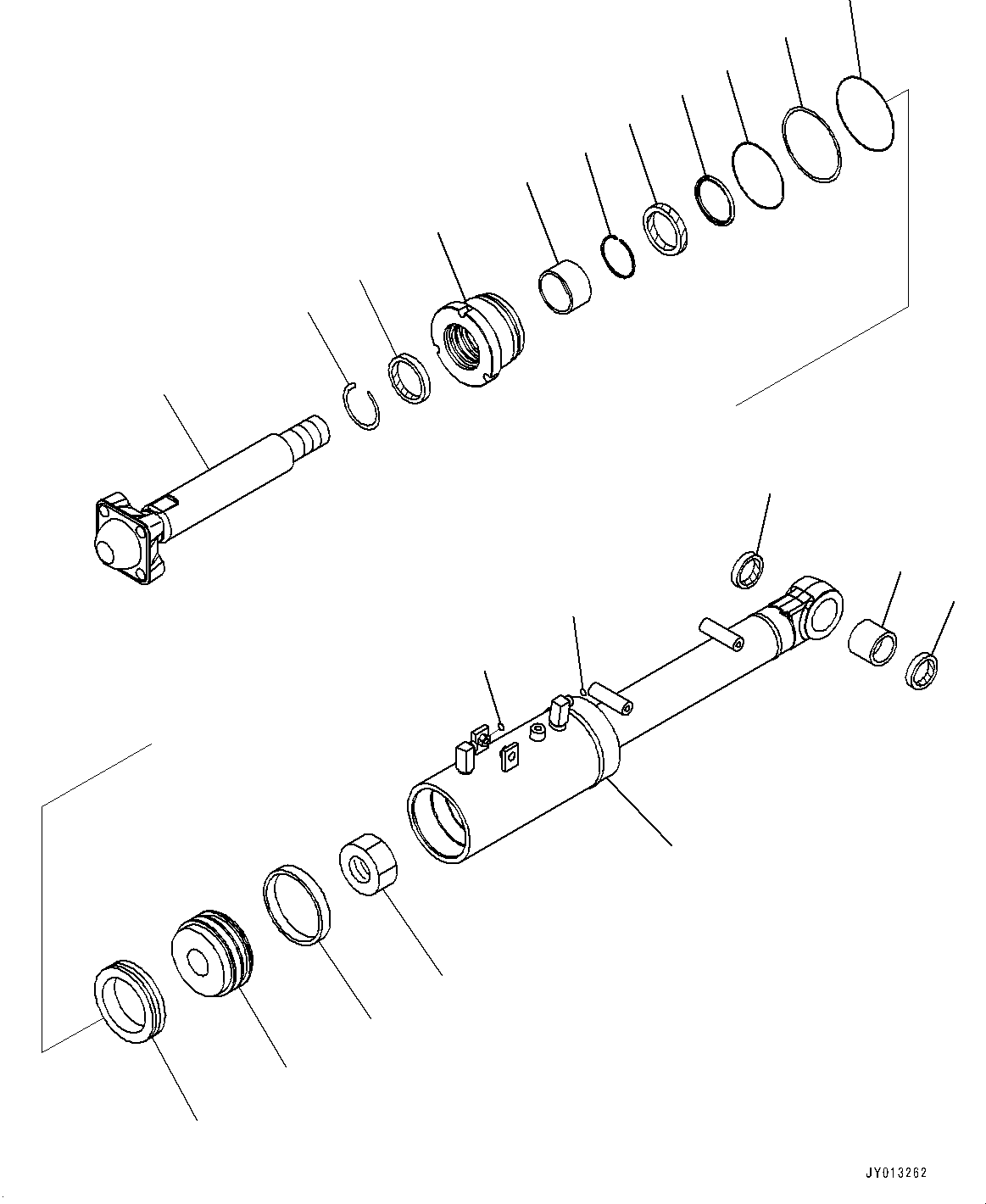 JY013262