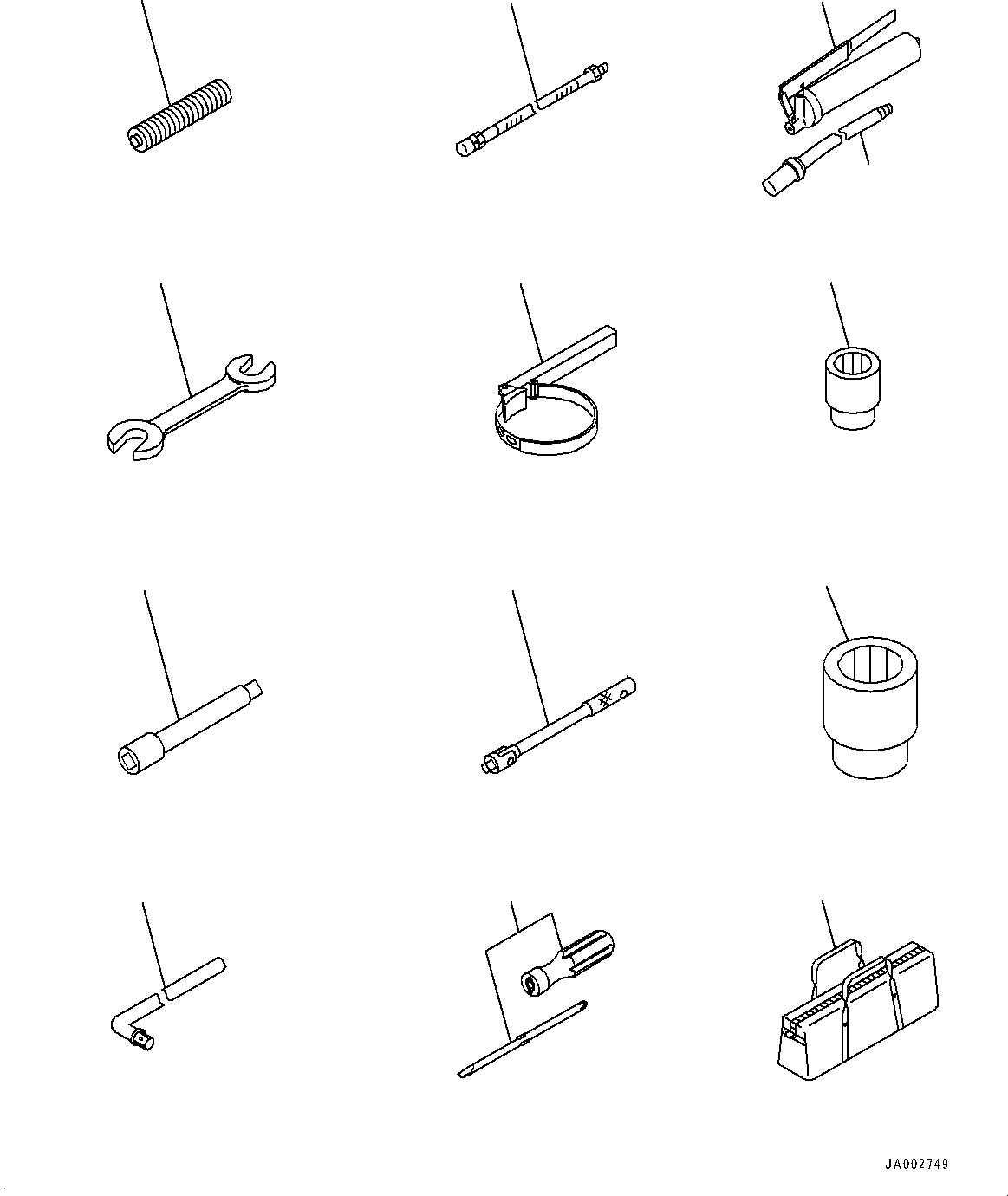 JA002749