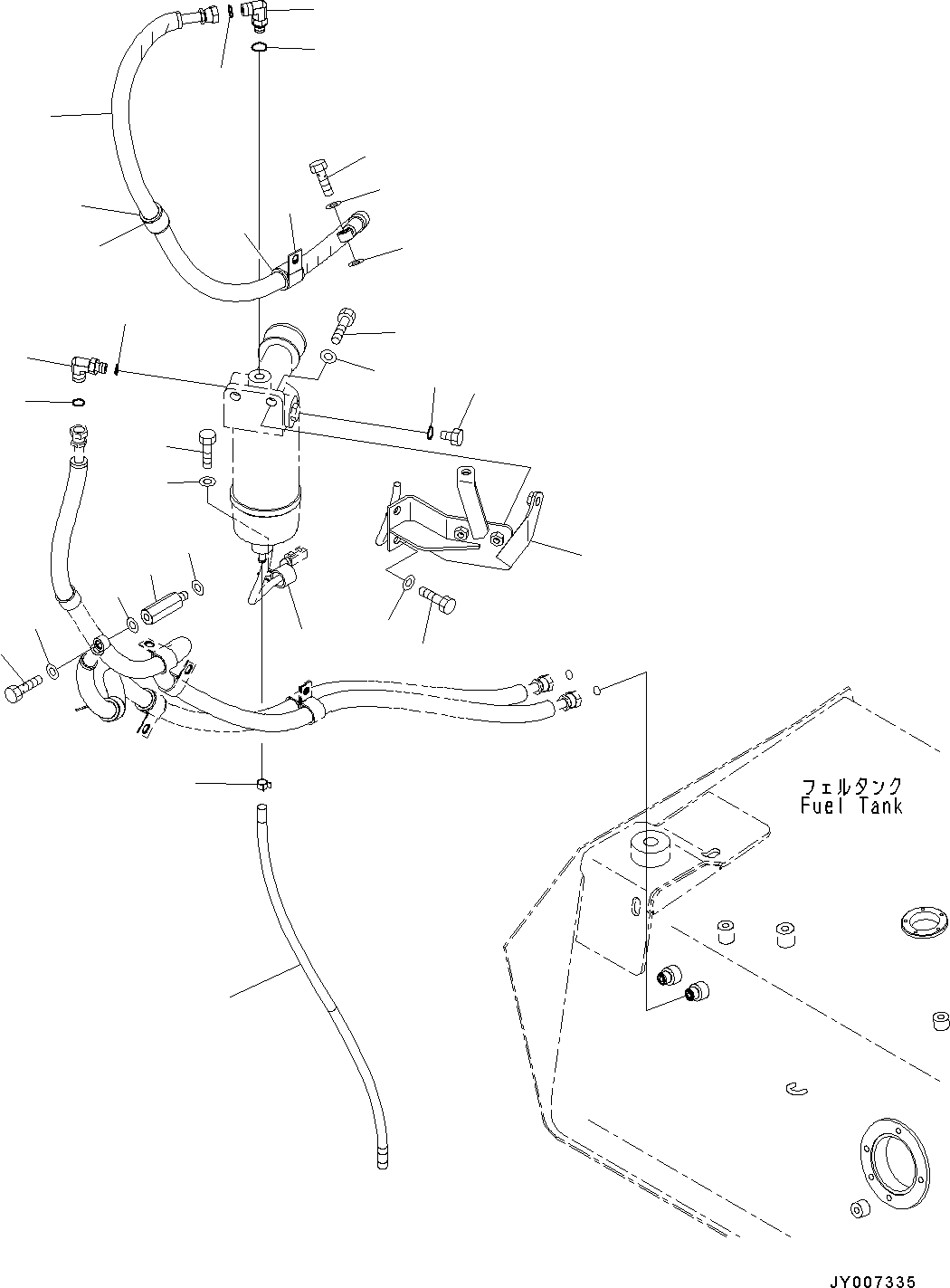 フェルタンク
Fuel Tank

JY007335