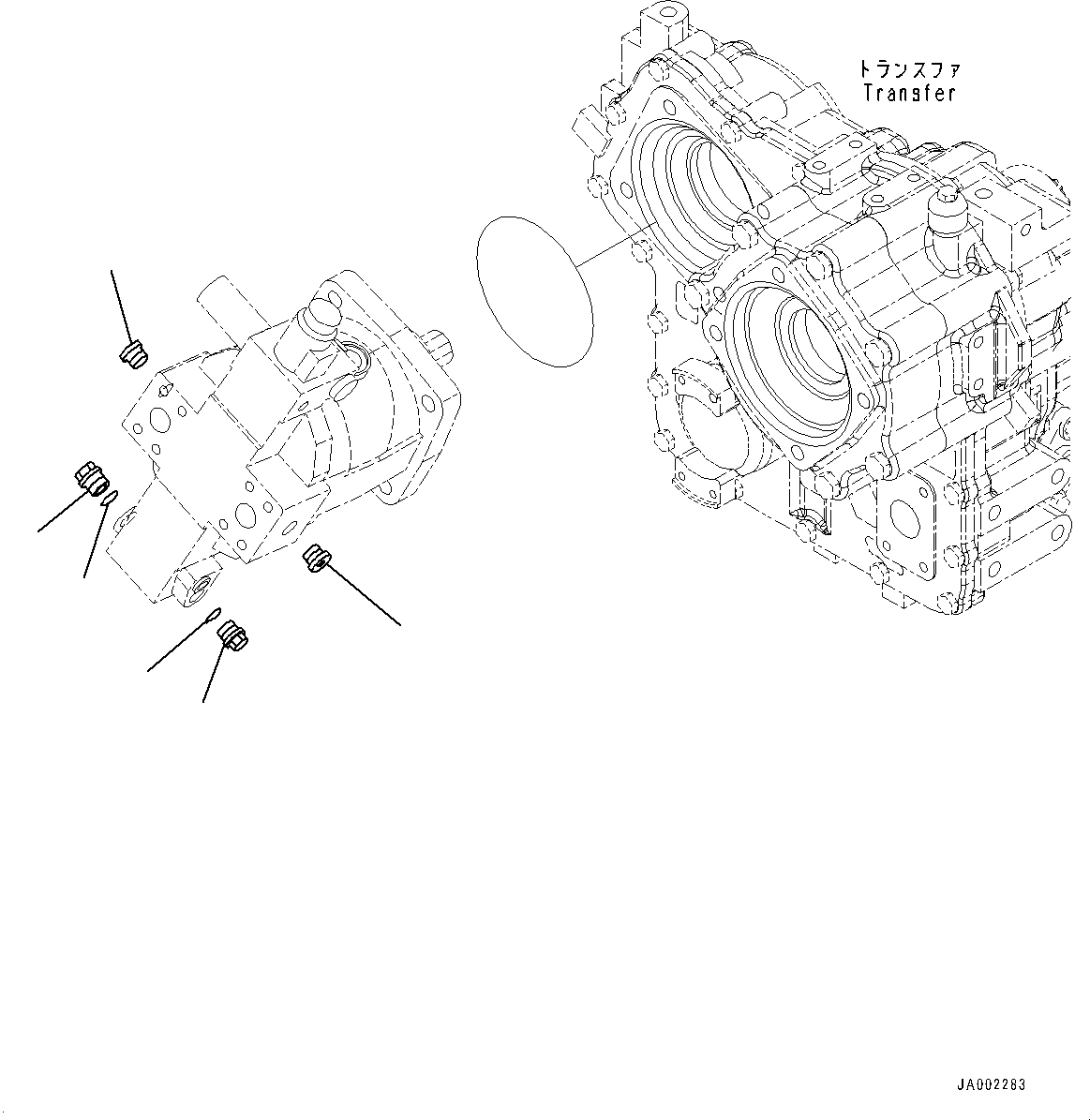 トランスファ
Transfer

JA002283