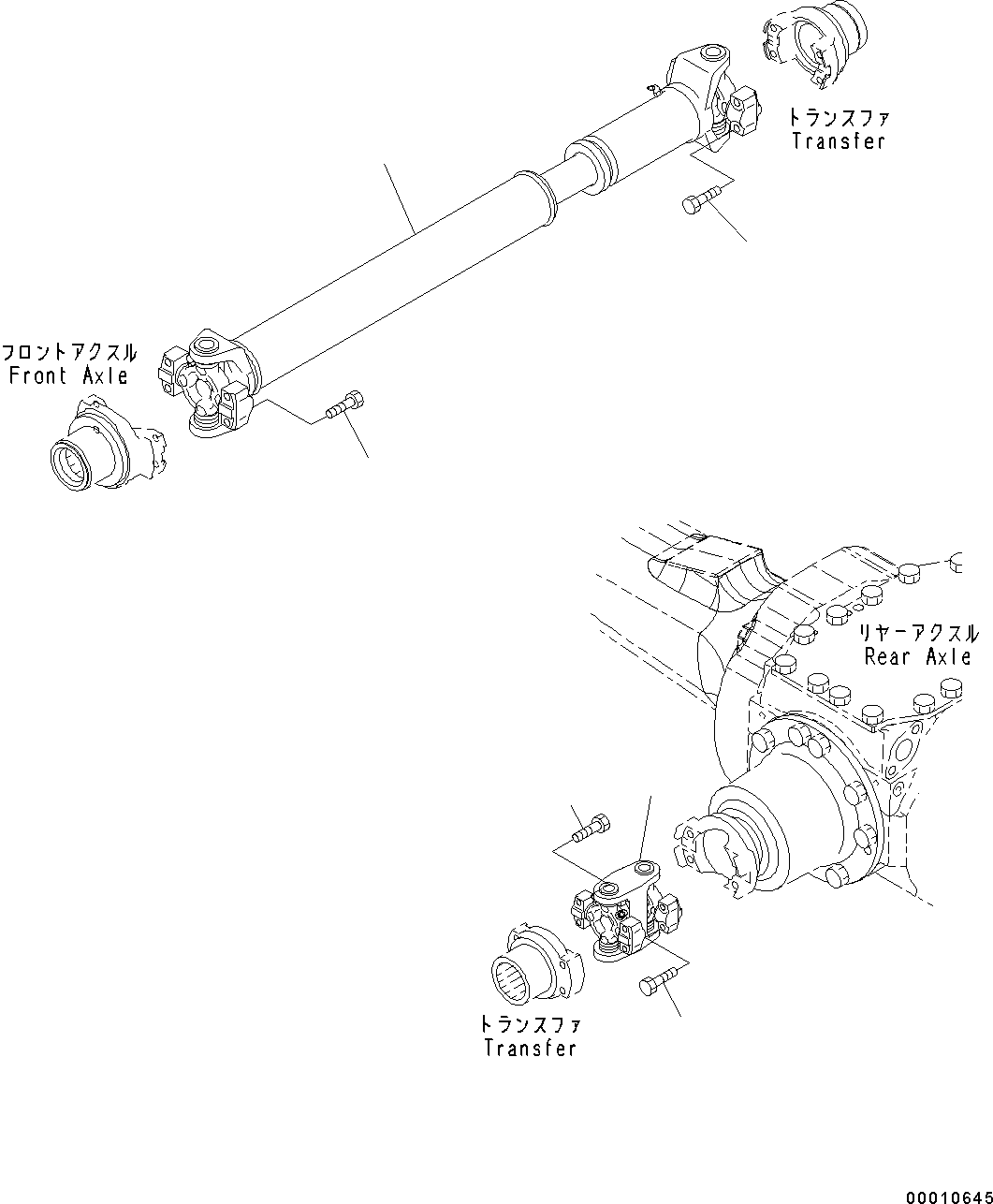 トランスファ
Transfer

フロントアクスル
Front Axle

リヤーアクスル
Rear Axle

トランスファ
Transfer

00010645