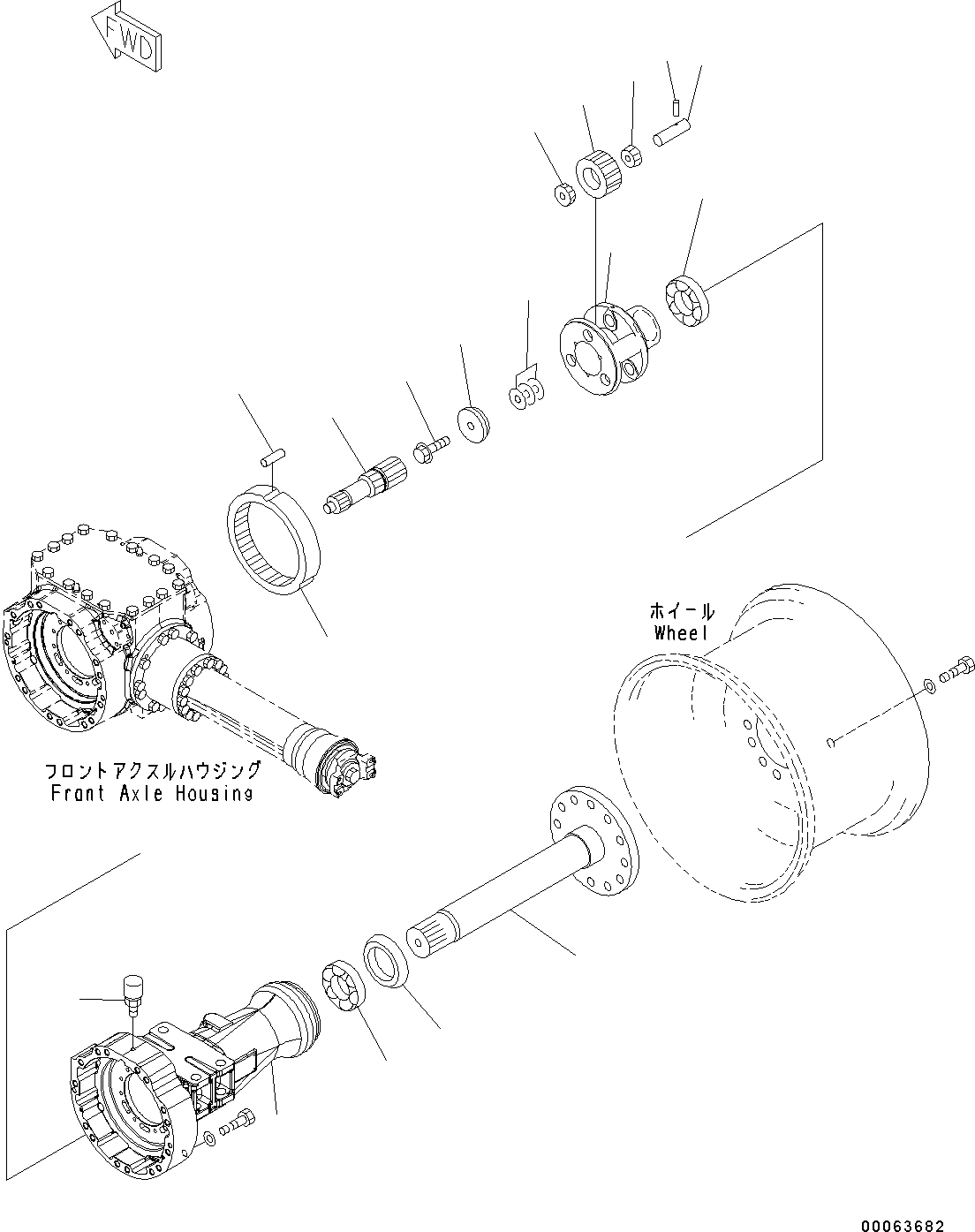 FWD

ホイール
Wheel

フロントアクスルハウジング
Front Axle Housing

00063682