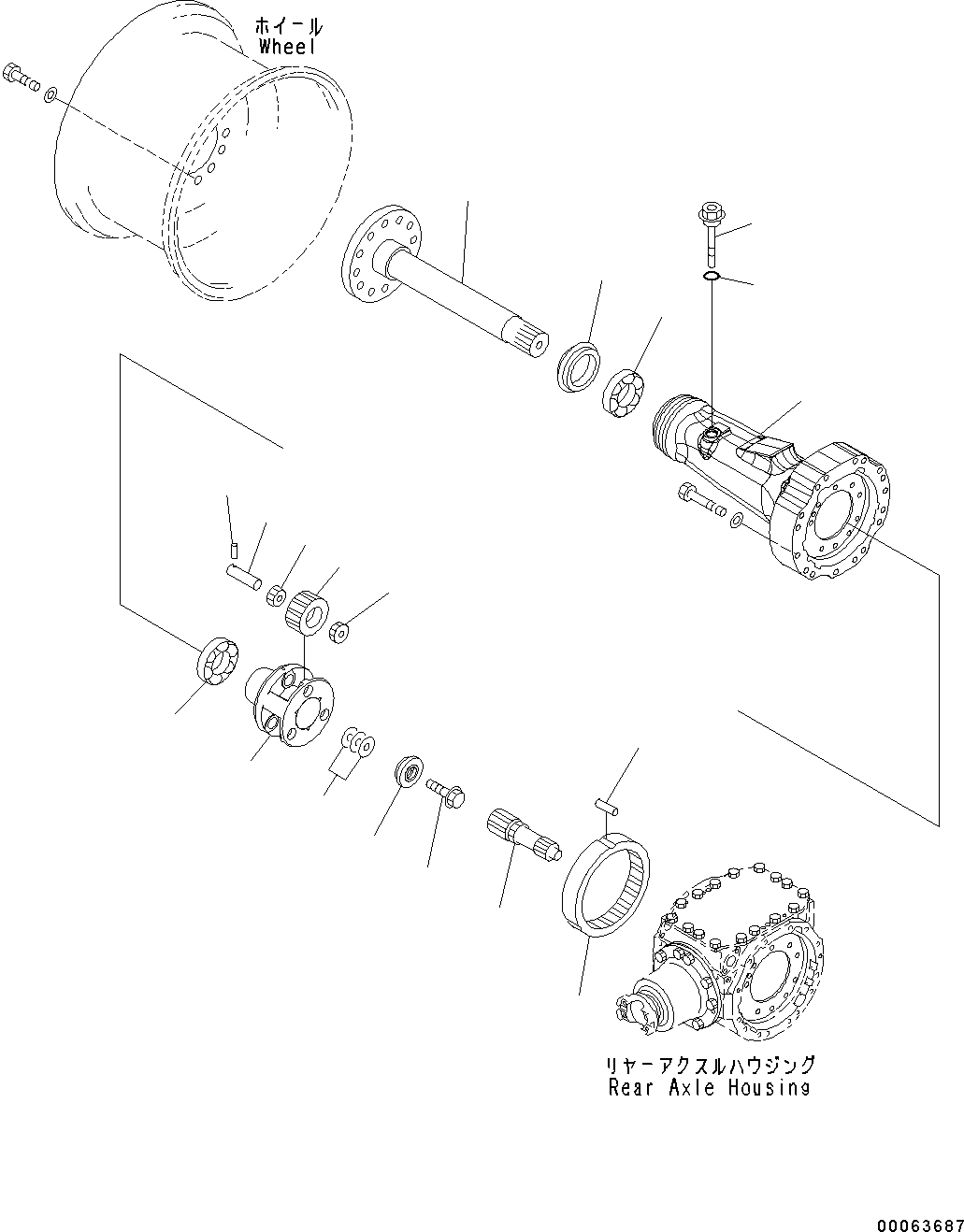 ホイール
Wheel

リヤーアクスルハウジング
Rear Axle Housing

00063687