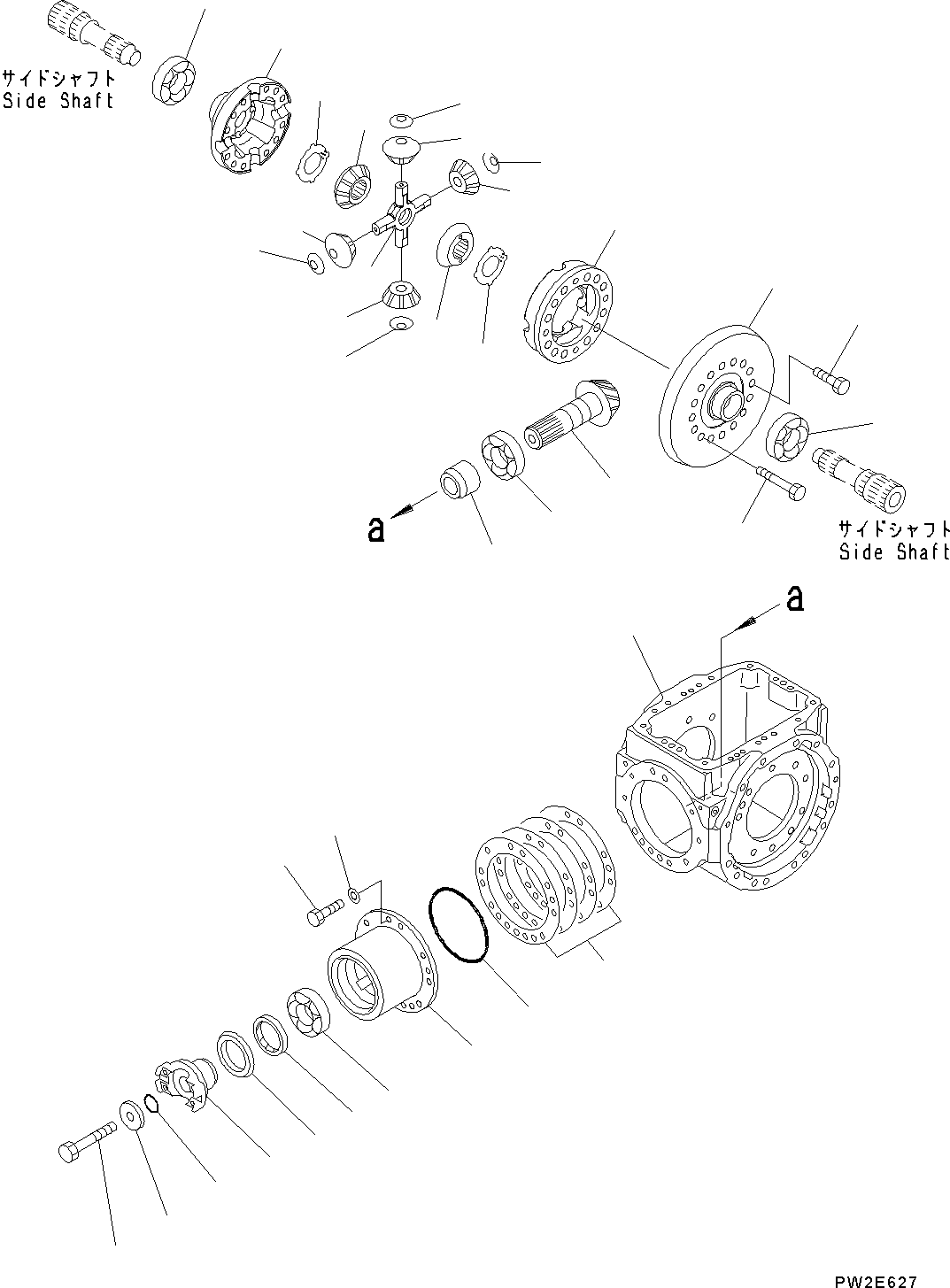 サイドシャフト
Side Shaft

a

サイドシャフト
Side Shaft

a

PW2E627