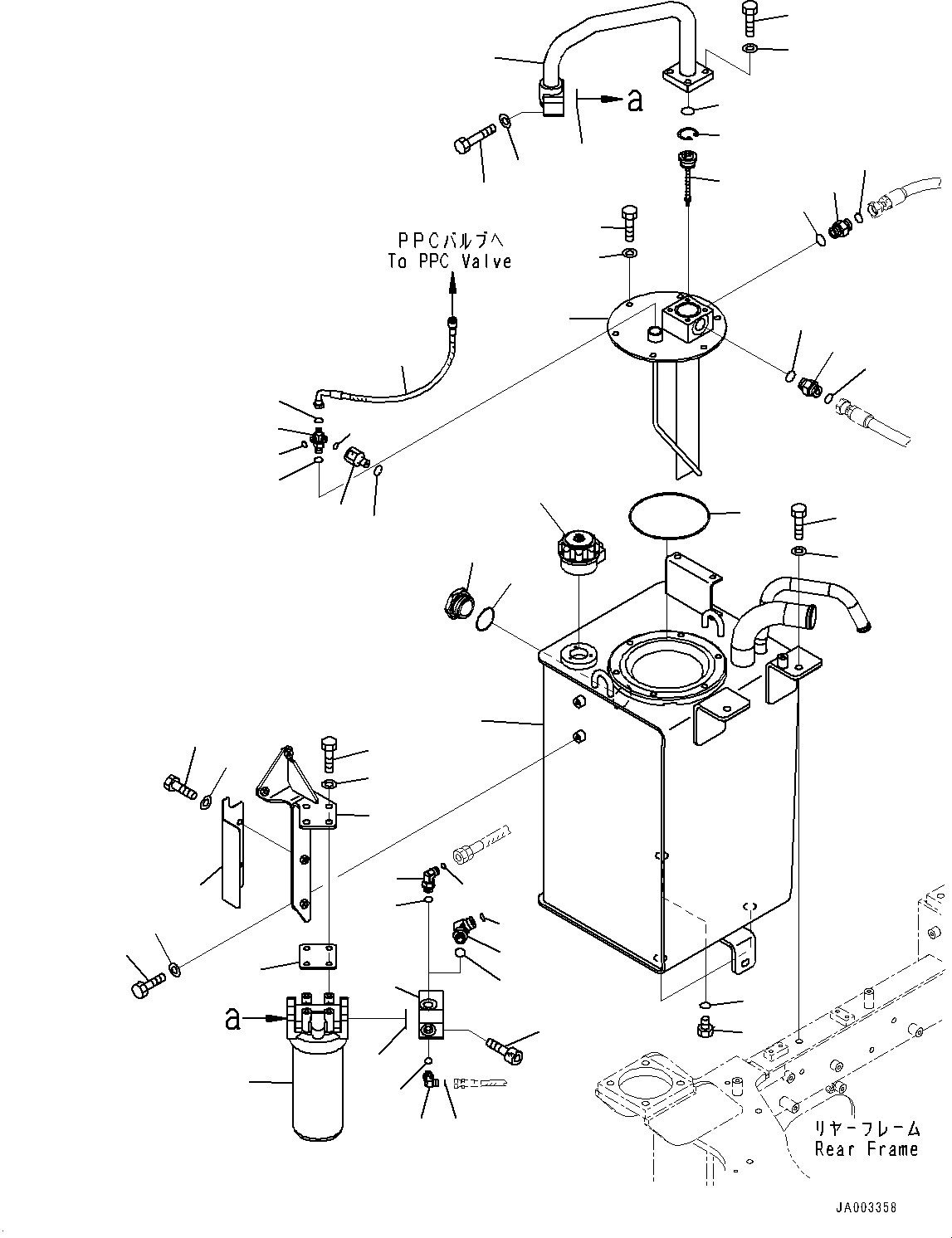 a

PPCバルブへ
To PPC Valve

a

リヤーフレーム
Rear Frame

JA003358