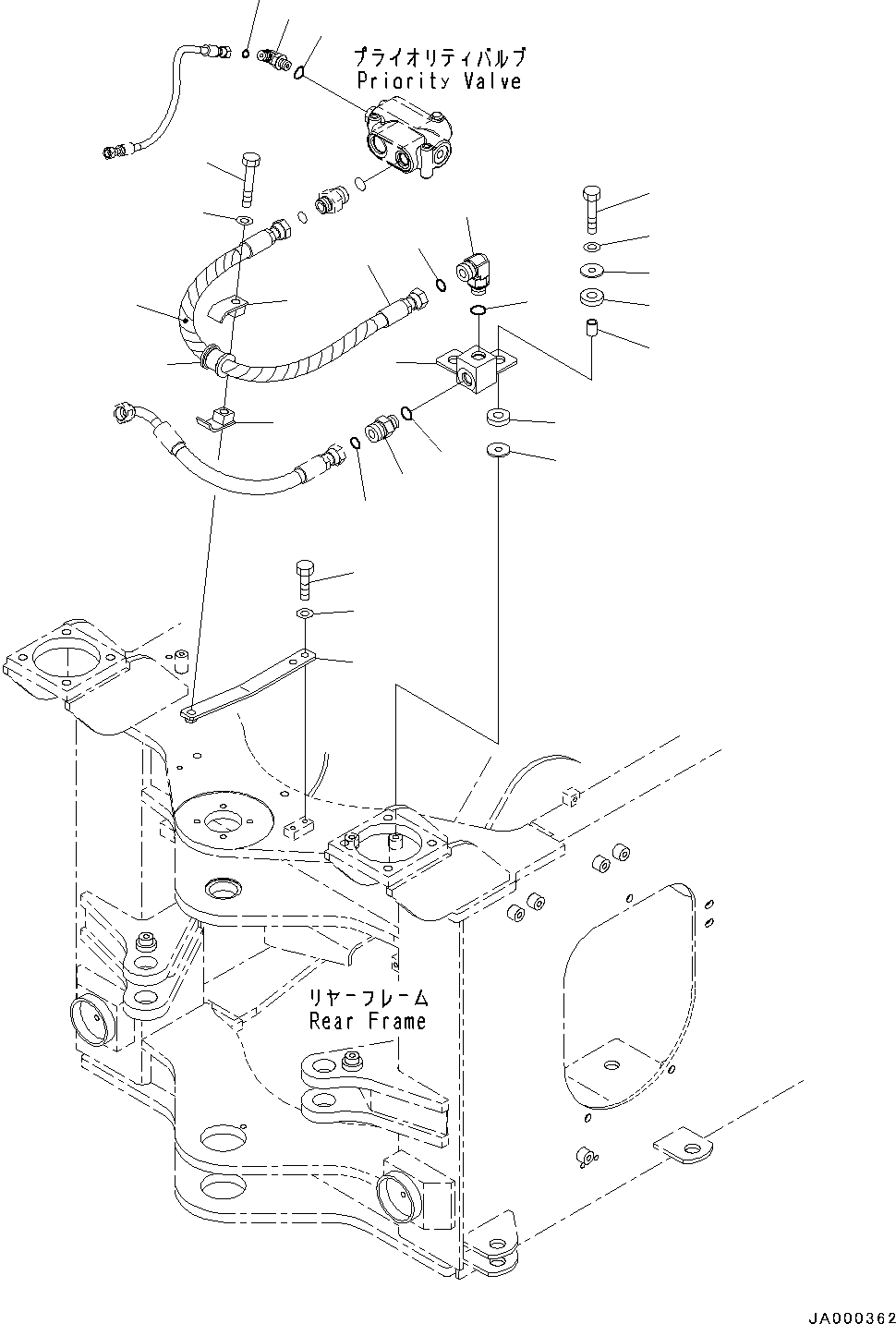 プライオリティバルブ
Priority Valve

リヤーフレーム
Rear Frame

JA000362