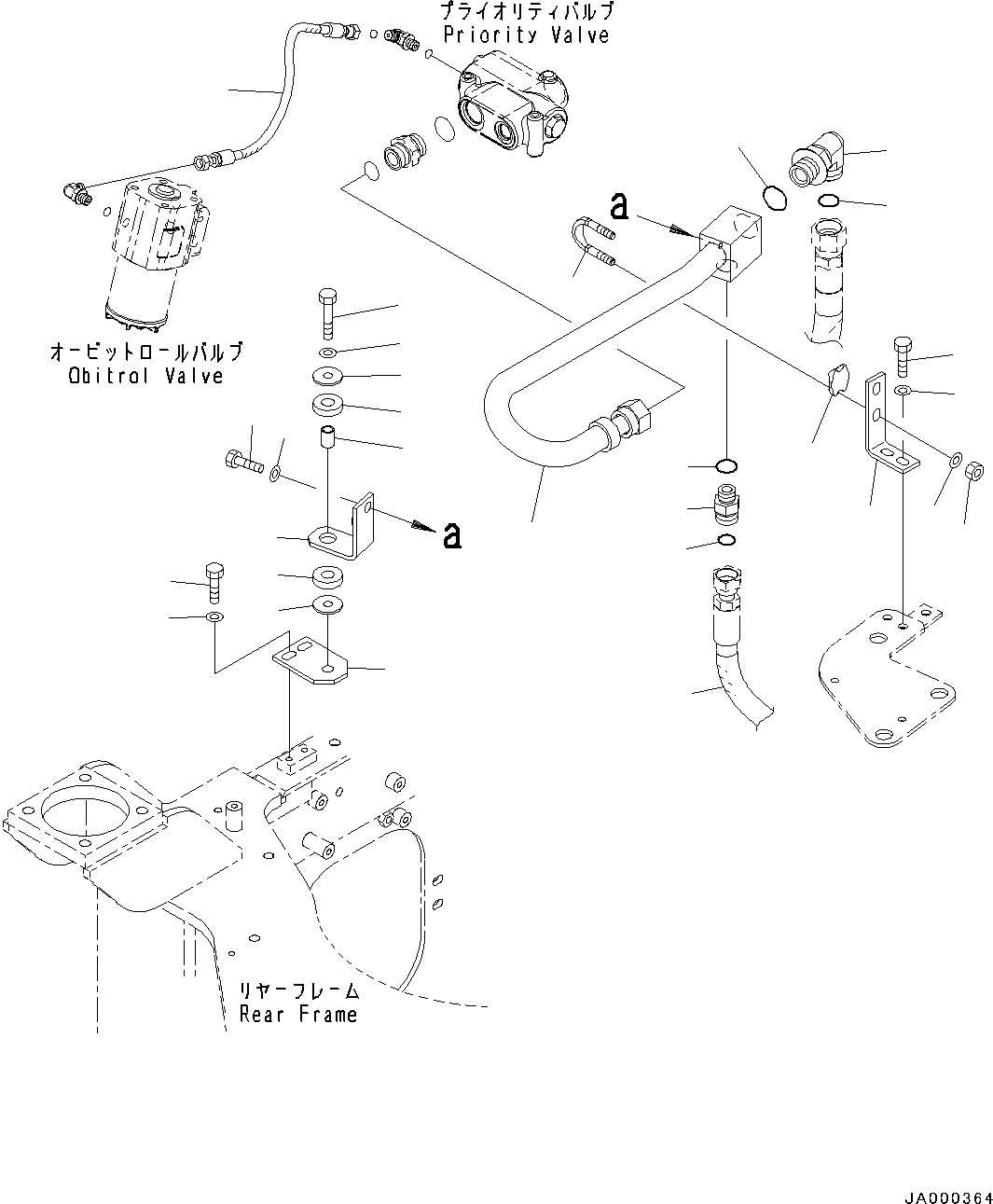 プライオリティバルブ
Priority Valve

a

オービットロールバルブ
Obitrol Valve

a

リヤーフレーム
Rear Frame

JA000364