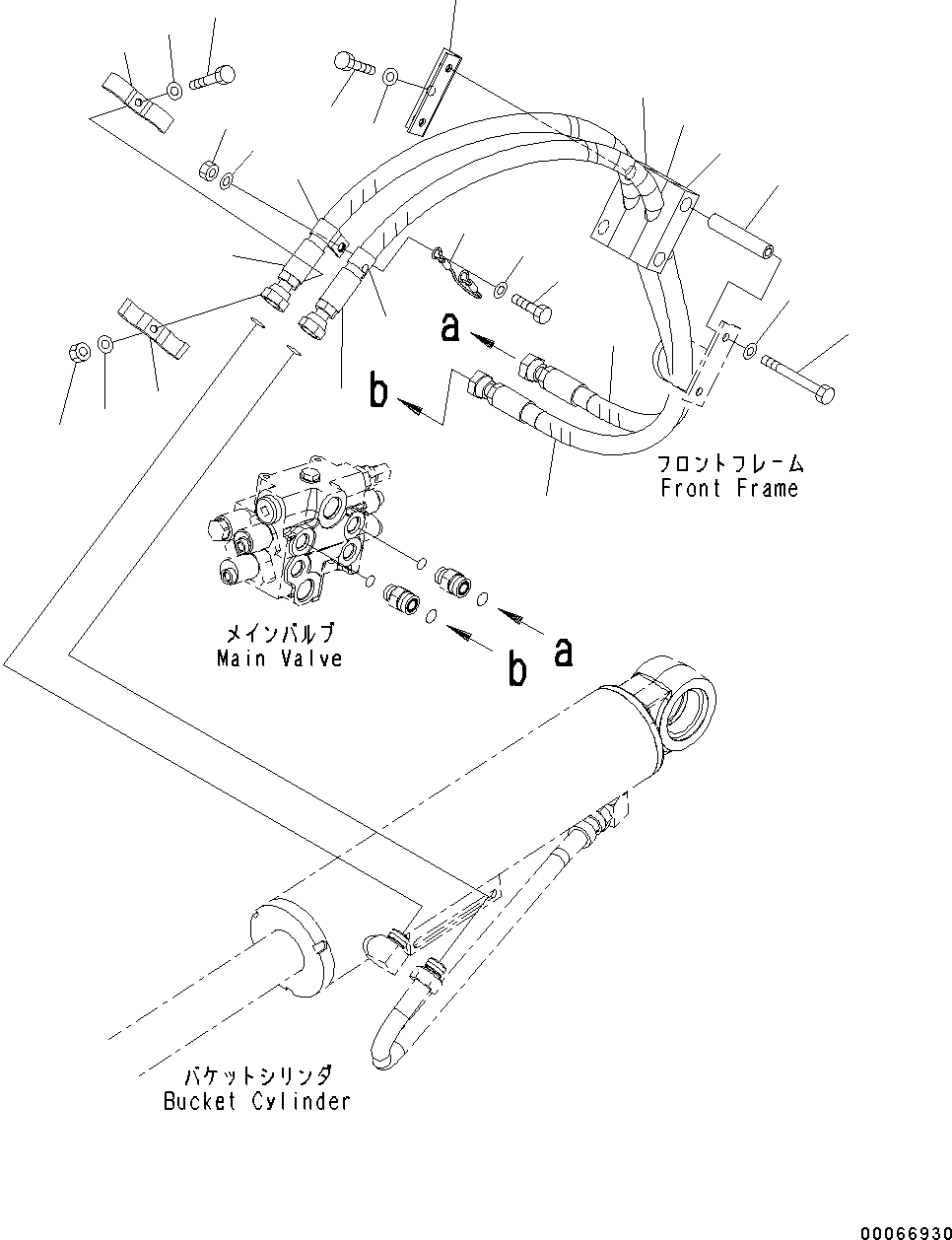 a

b

フロントフレーム
Front Frame

メインバルブ
Main Valve

a

b

バケットシリンダ
Bucket Cylinder

00066930