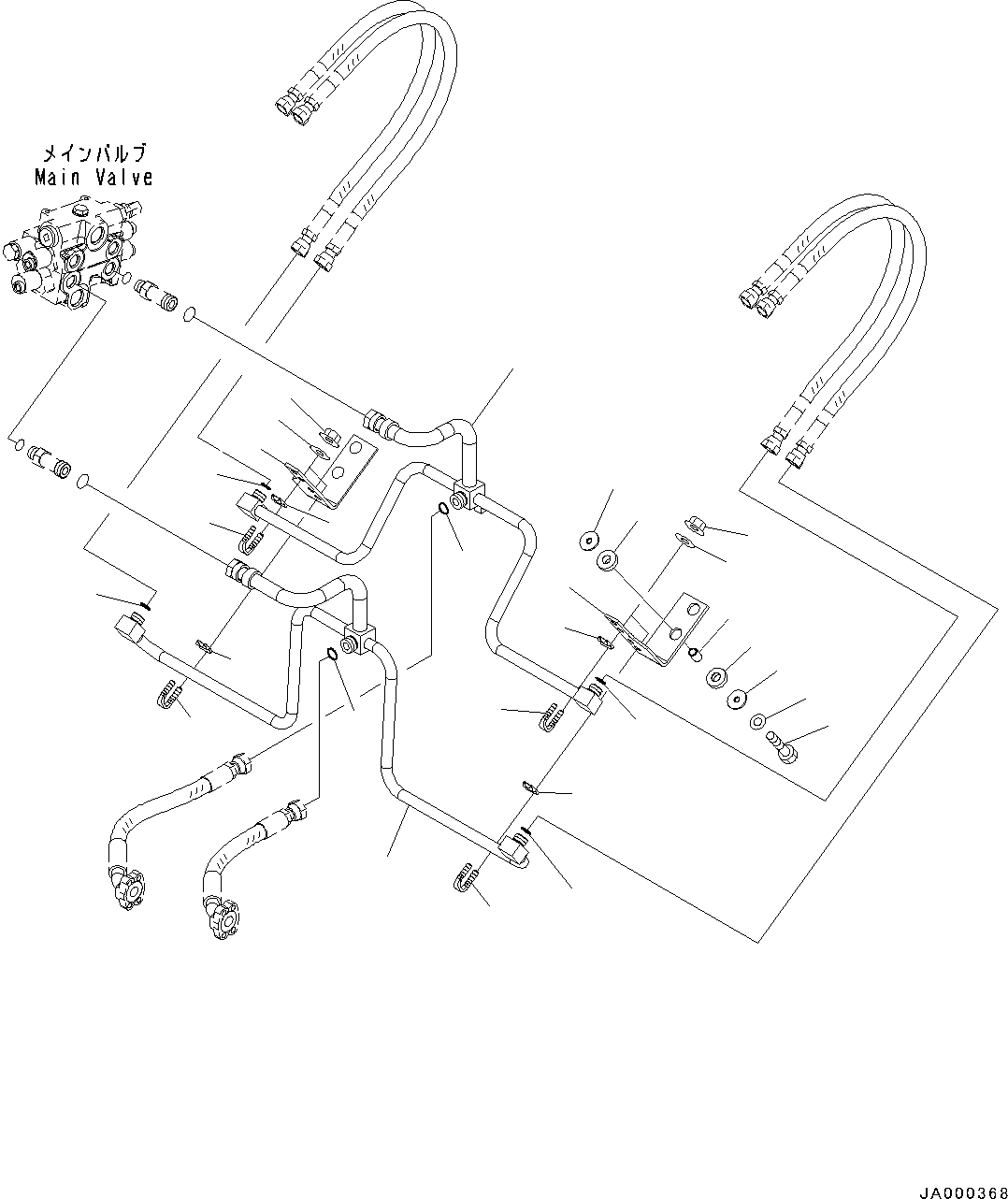 メインバルブ
Main Valve

JA000368