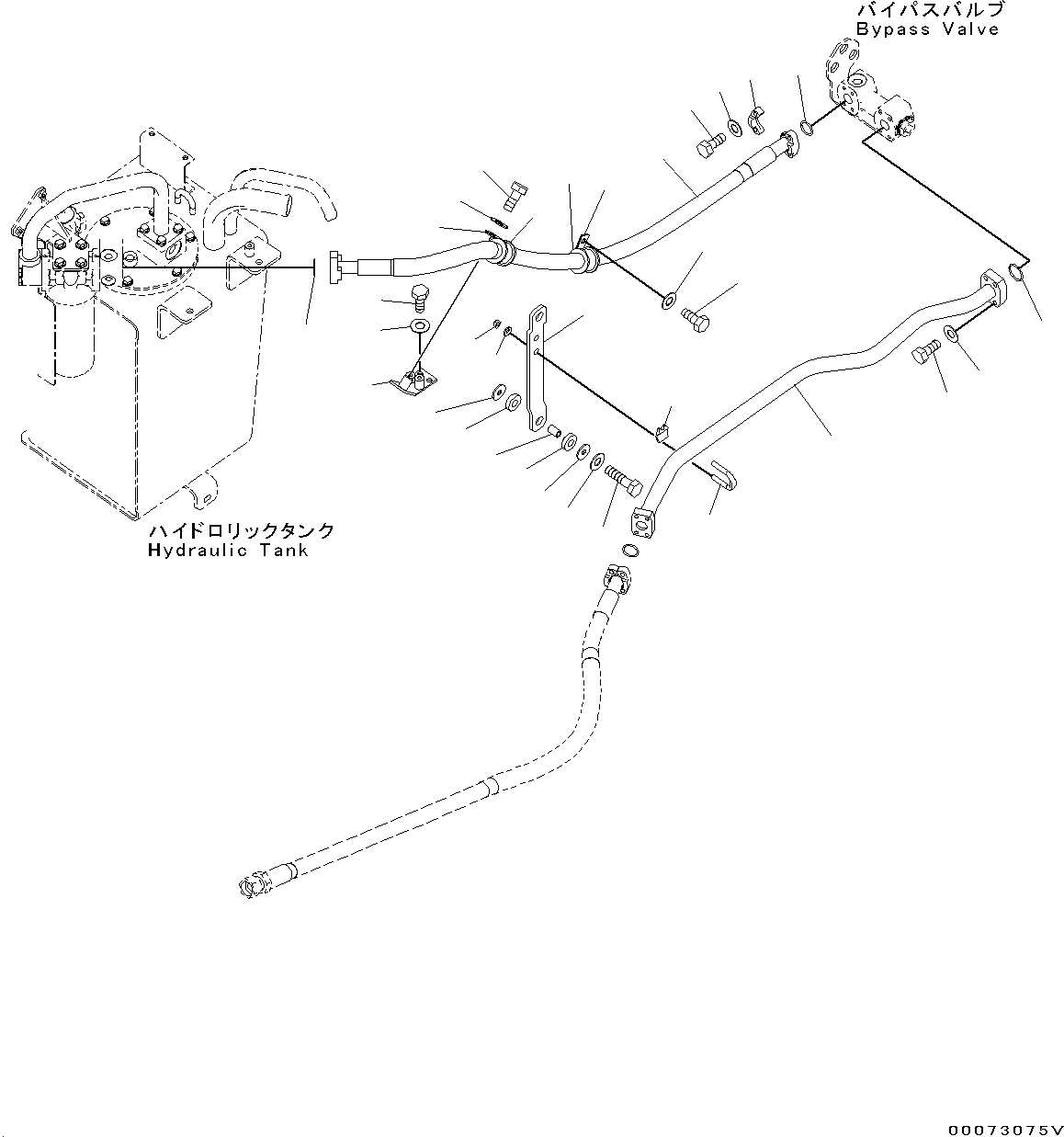 バイパスバルブ
Bypass Valve

ハイドロリックタンク
Hydraulic Tank

00073075V