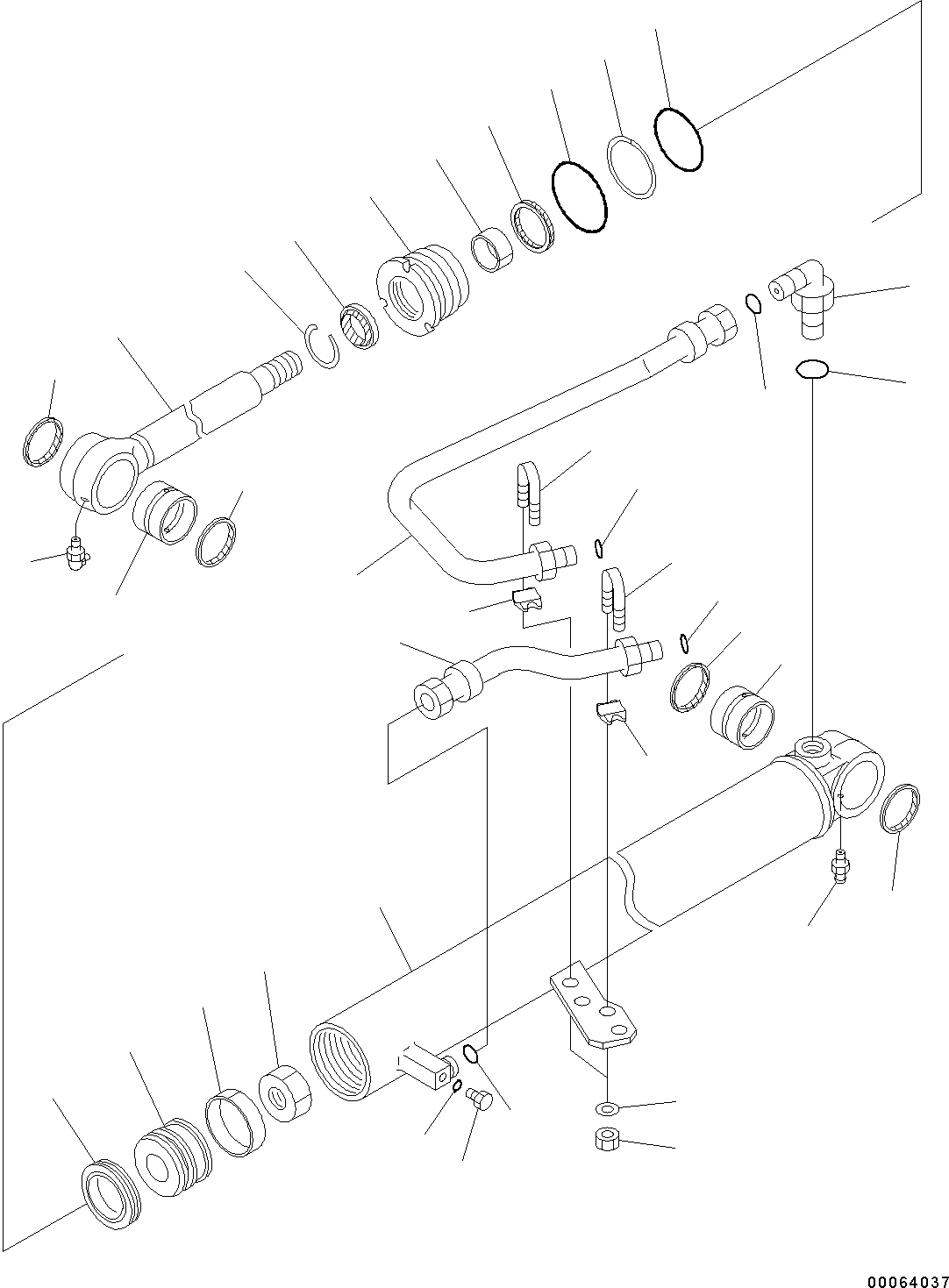 00064037