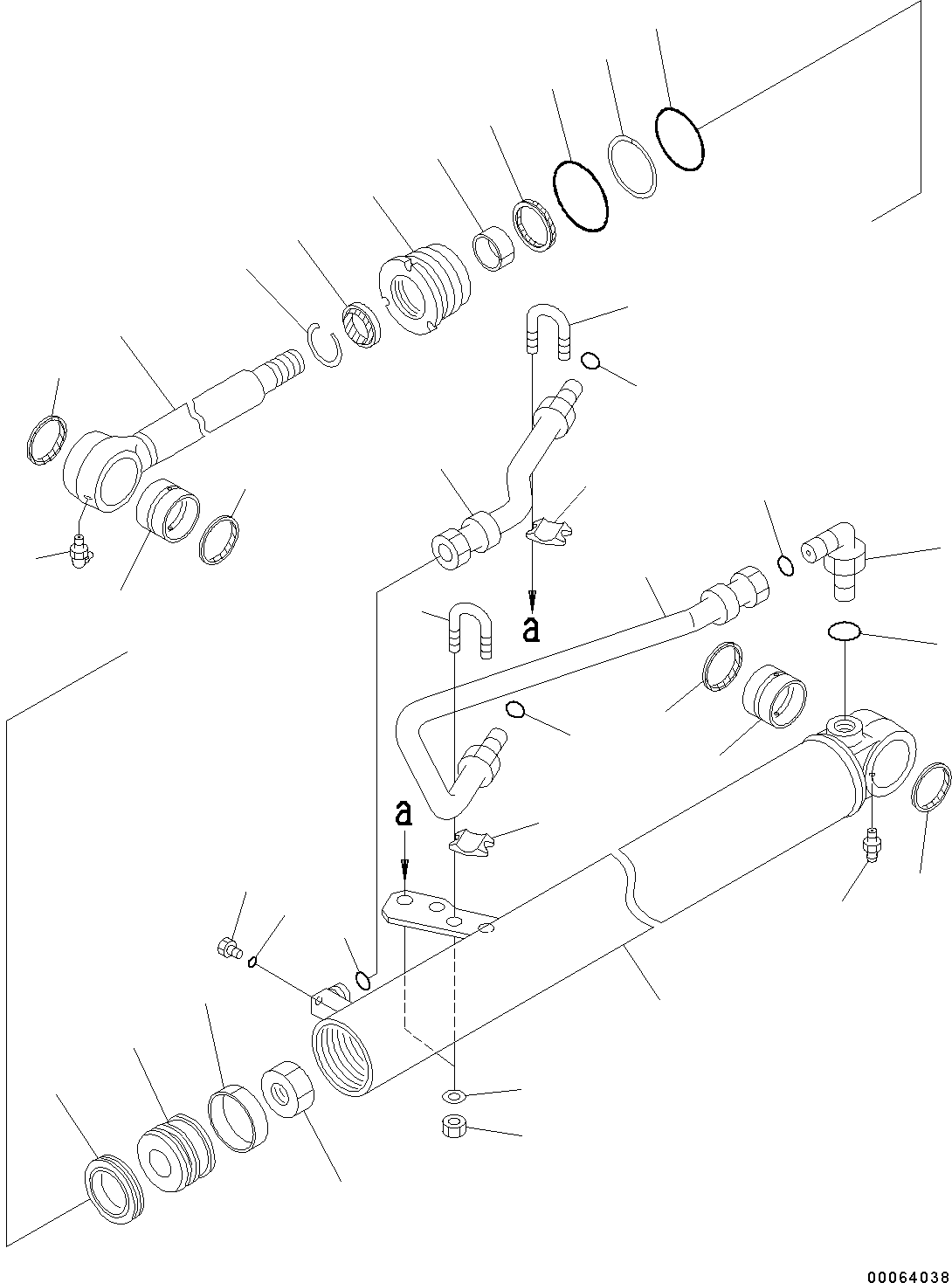 a
a
00064038