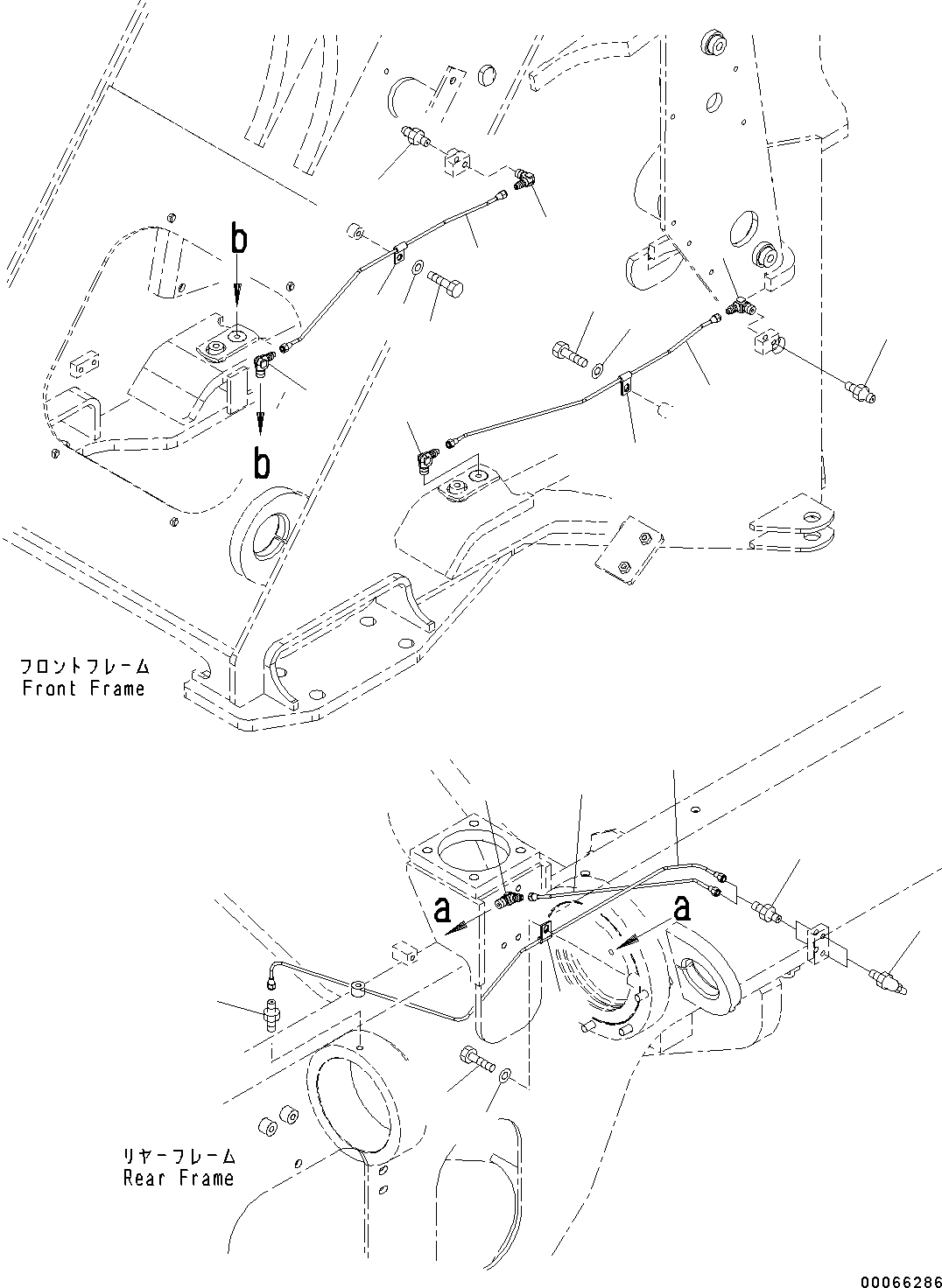 b

b

フロントフレーム
Front Frame

a

a

リヤーフレーム
Rear Frame

00066286