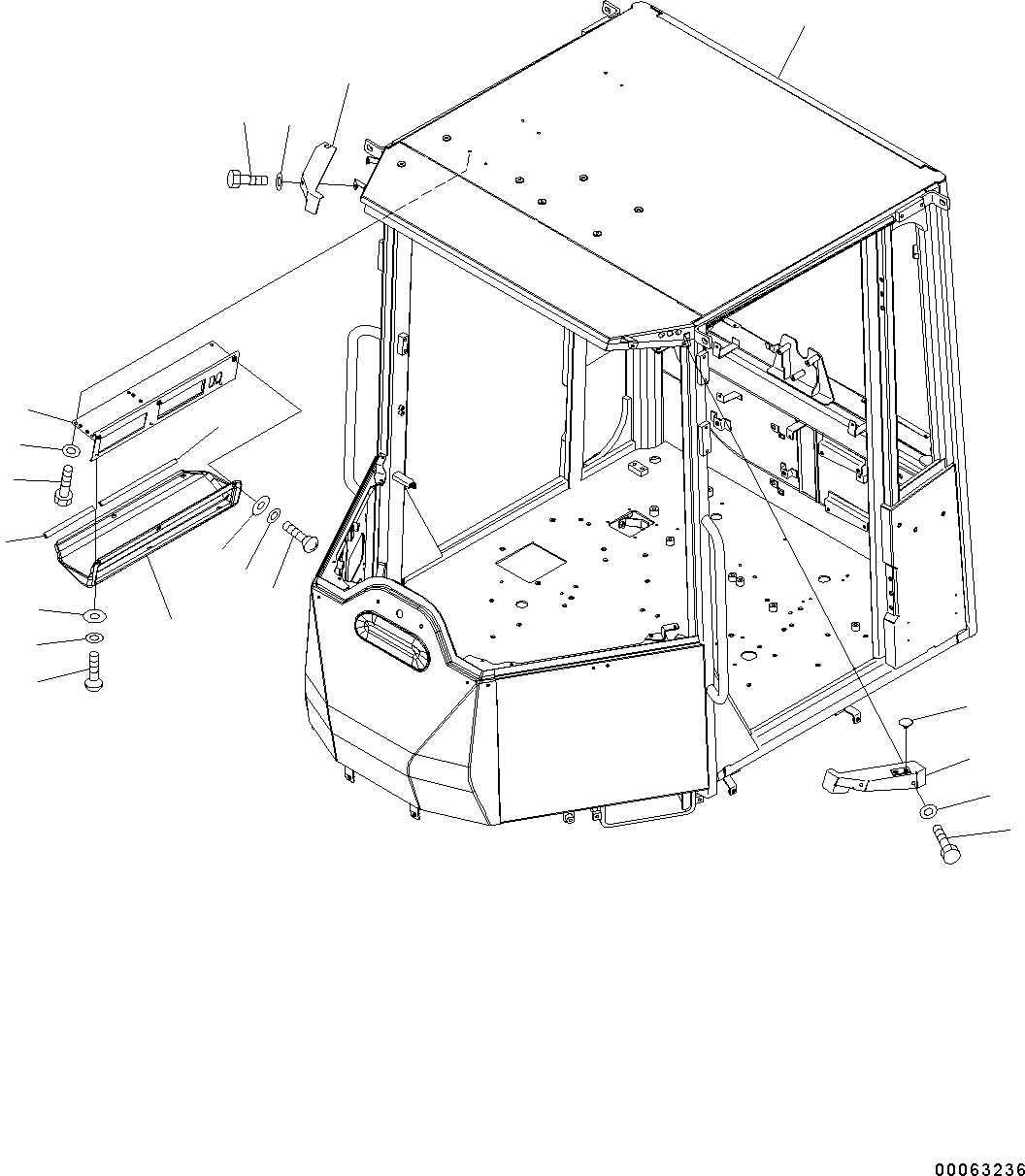 00063236