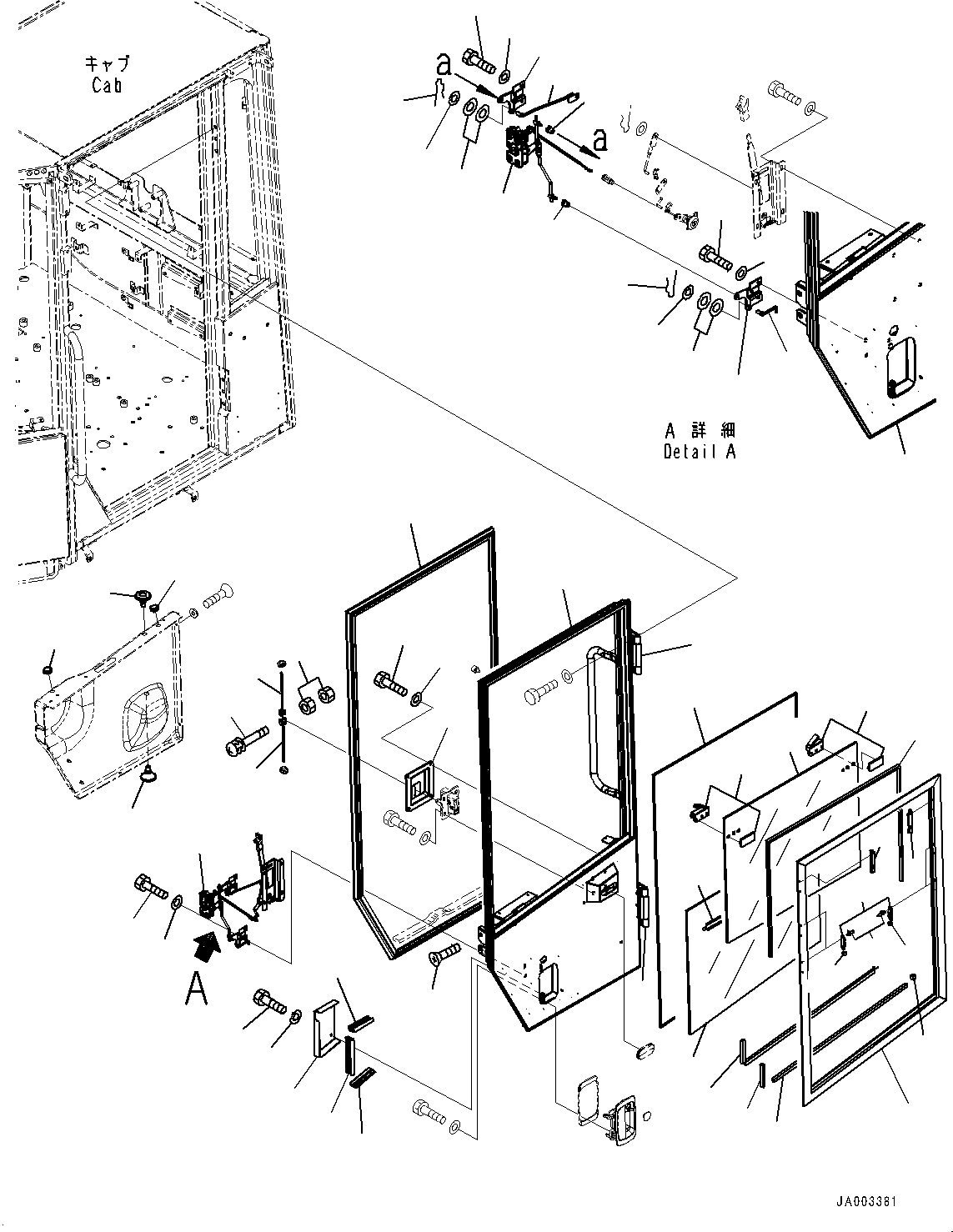 キャブ
Cab

a

a

A 詳細
Detail A

A

JA003381