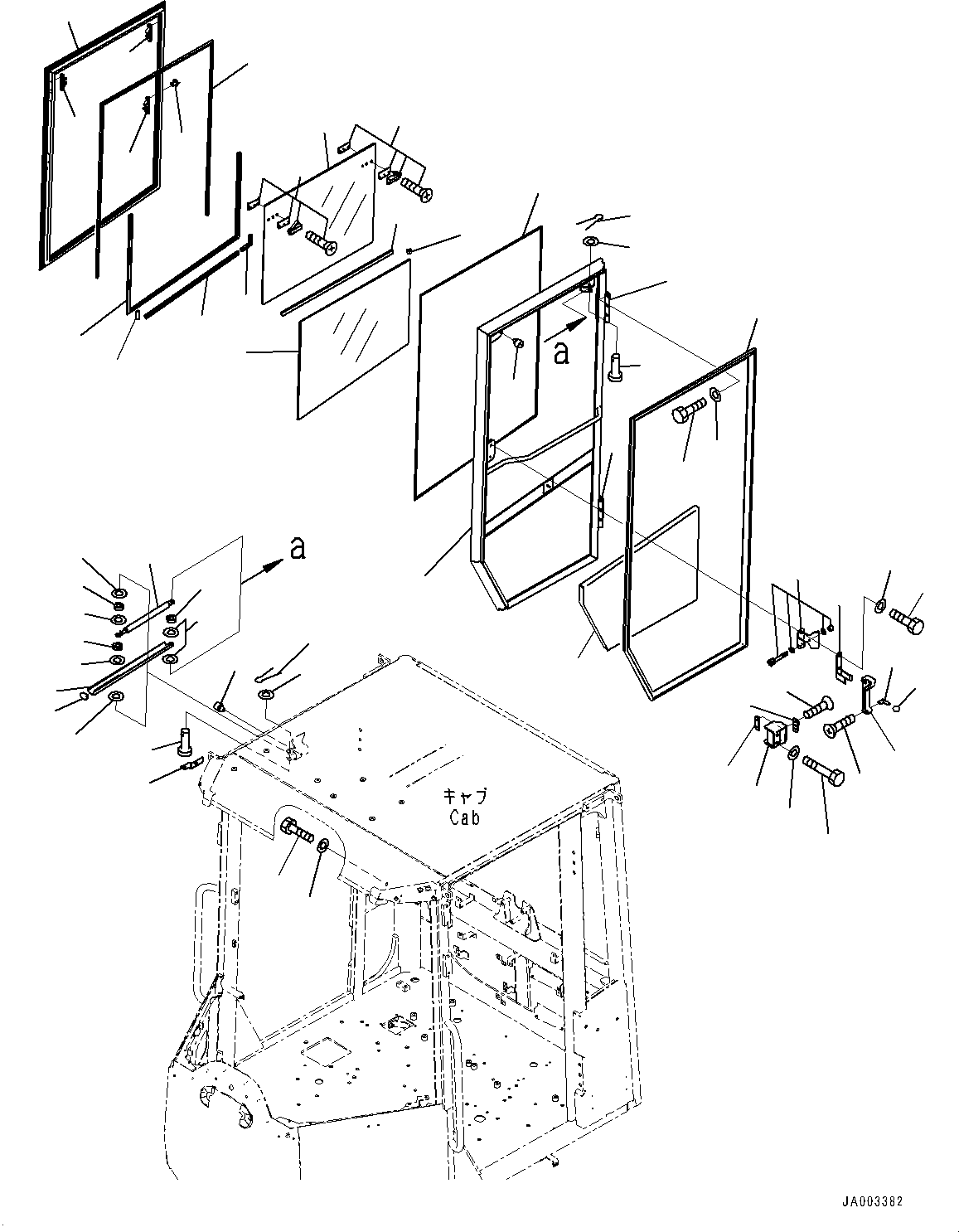 a

a

キャブ
Cab

JA003382