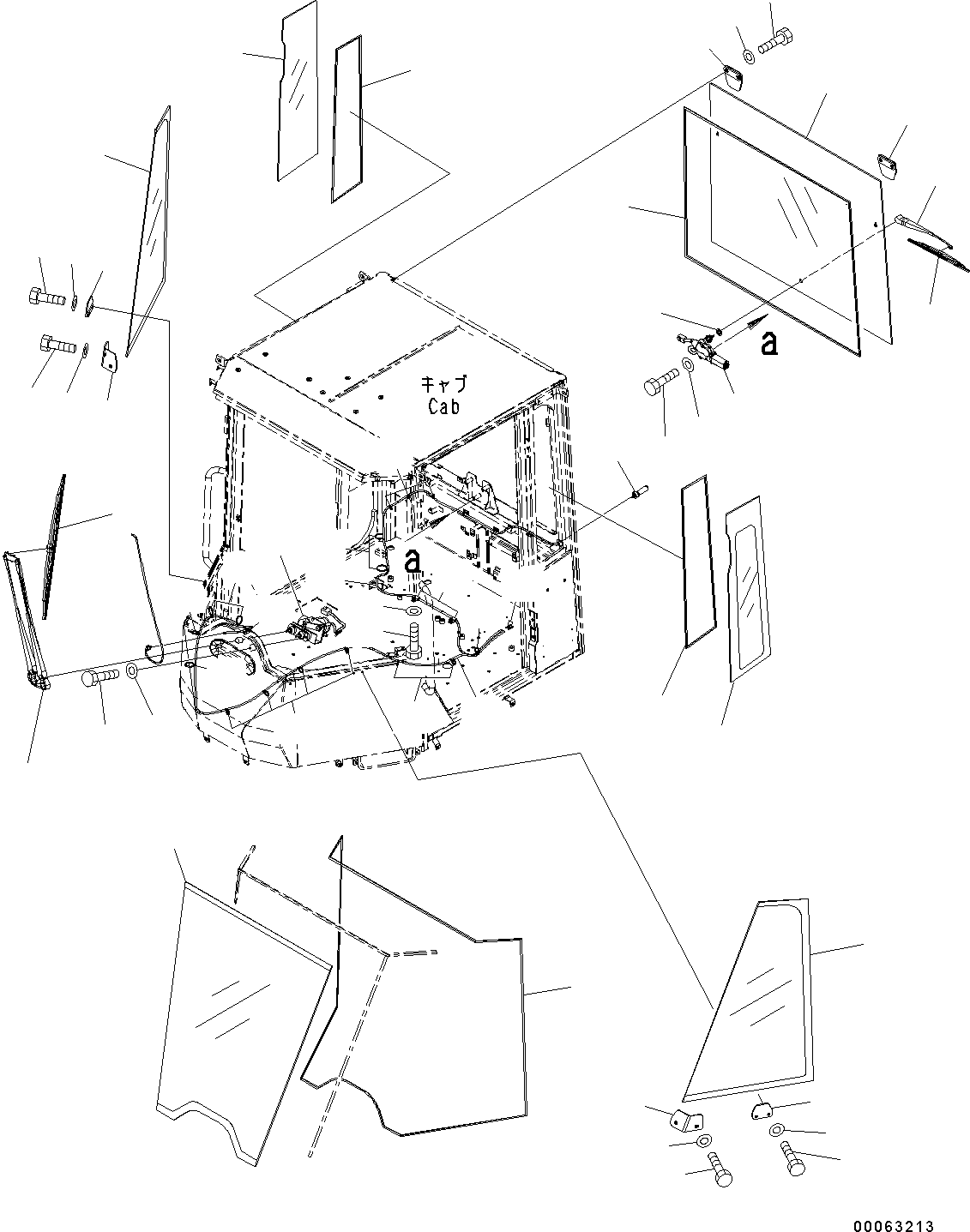 a

キャブ
Cab

a

00063213