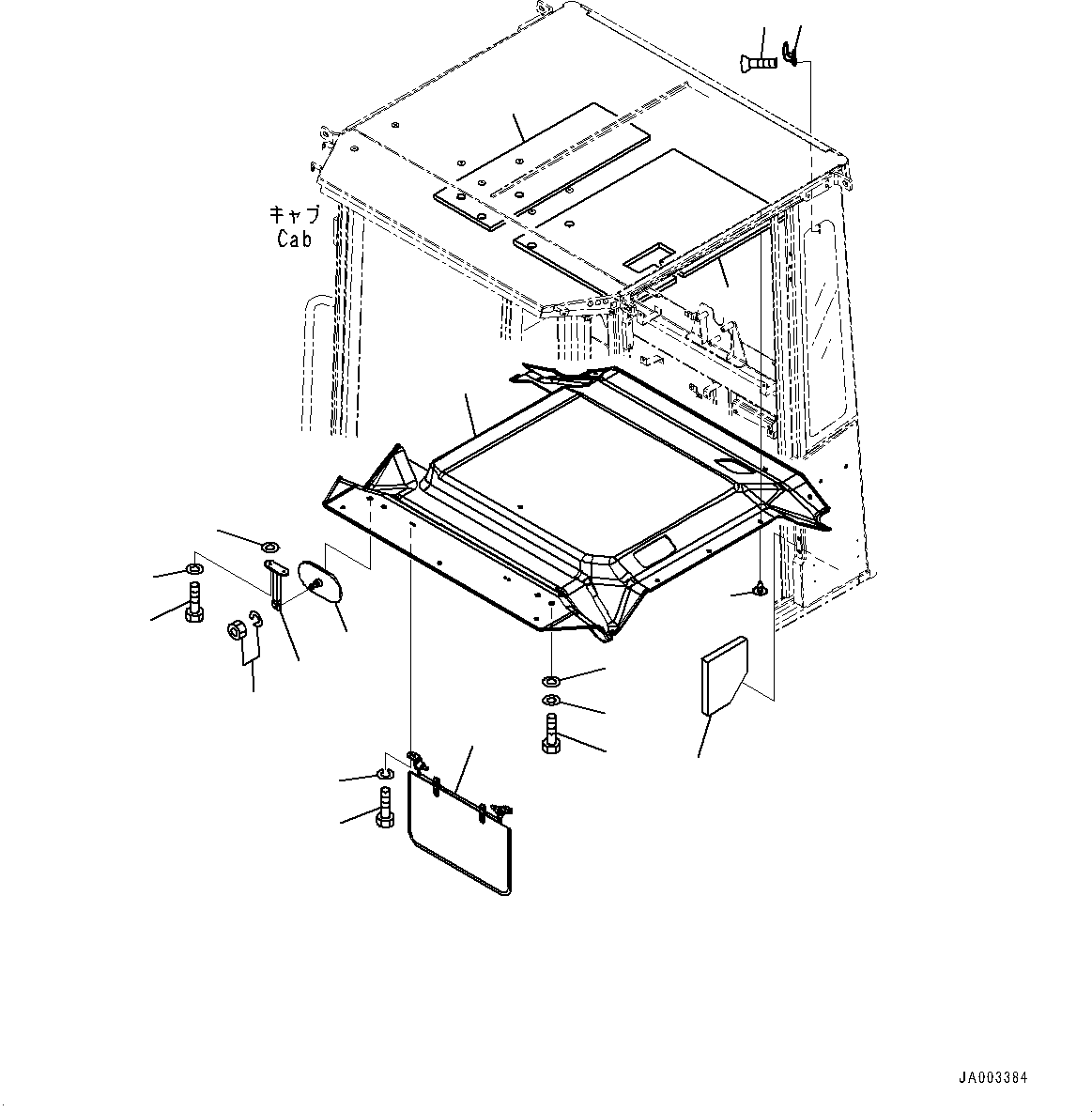 キャブ
Cab

JA003384