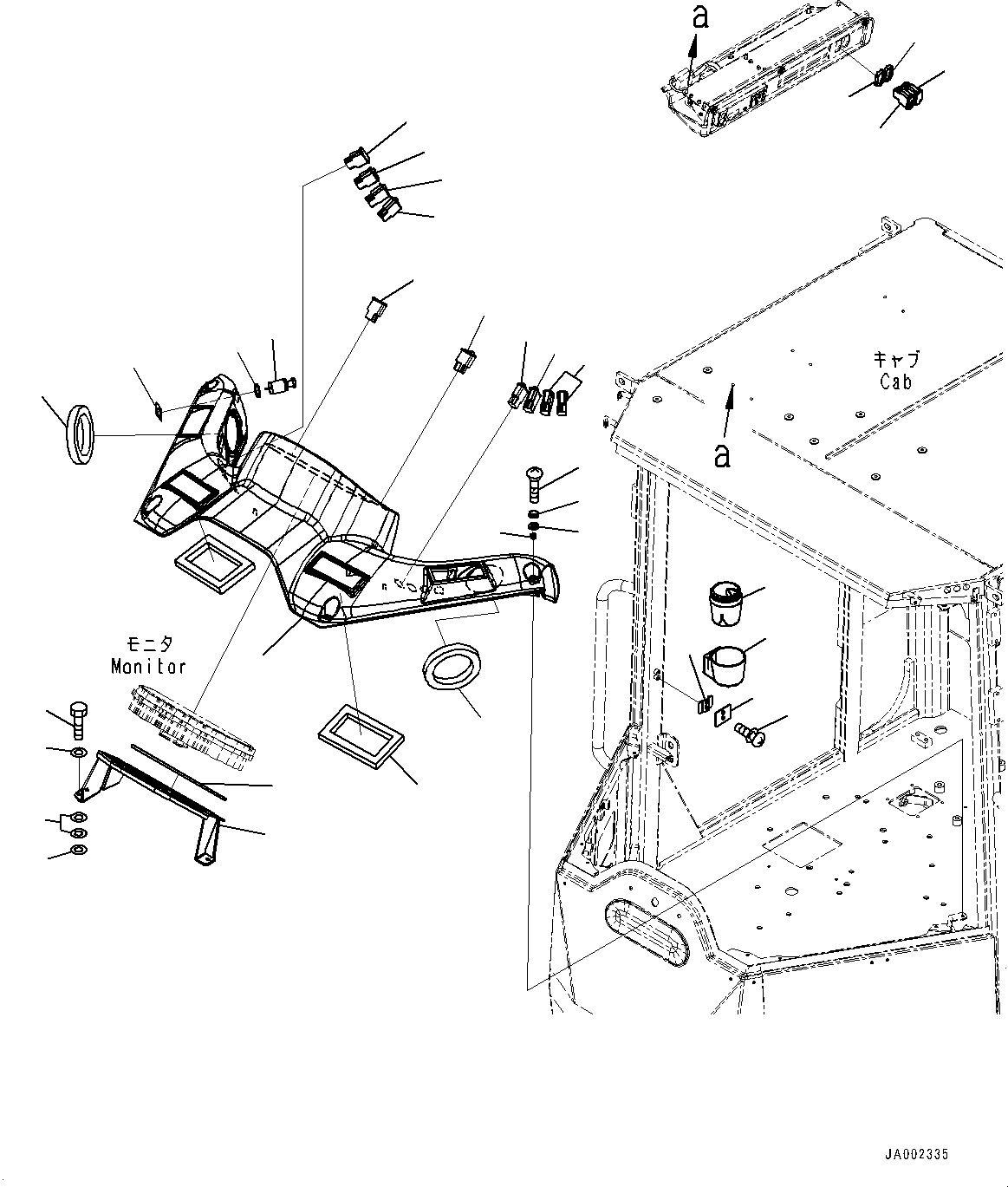 a

キャブ
Cab

a

モニタ
Monitor

JA002335