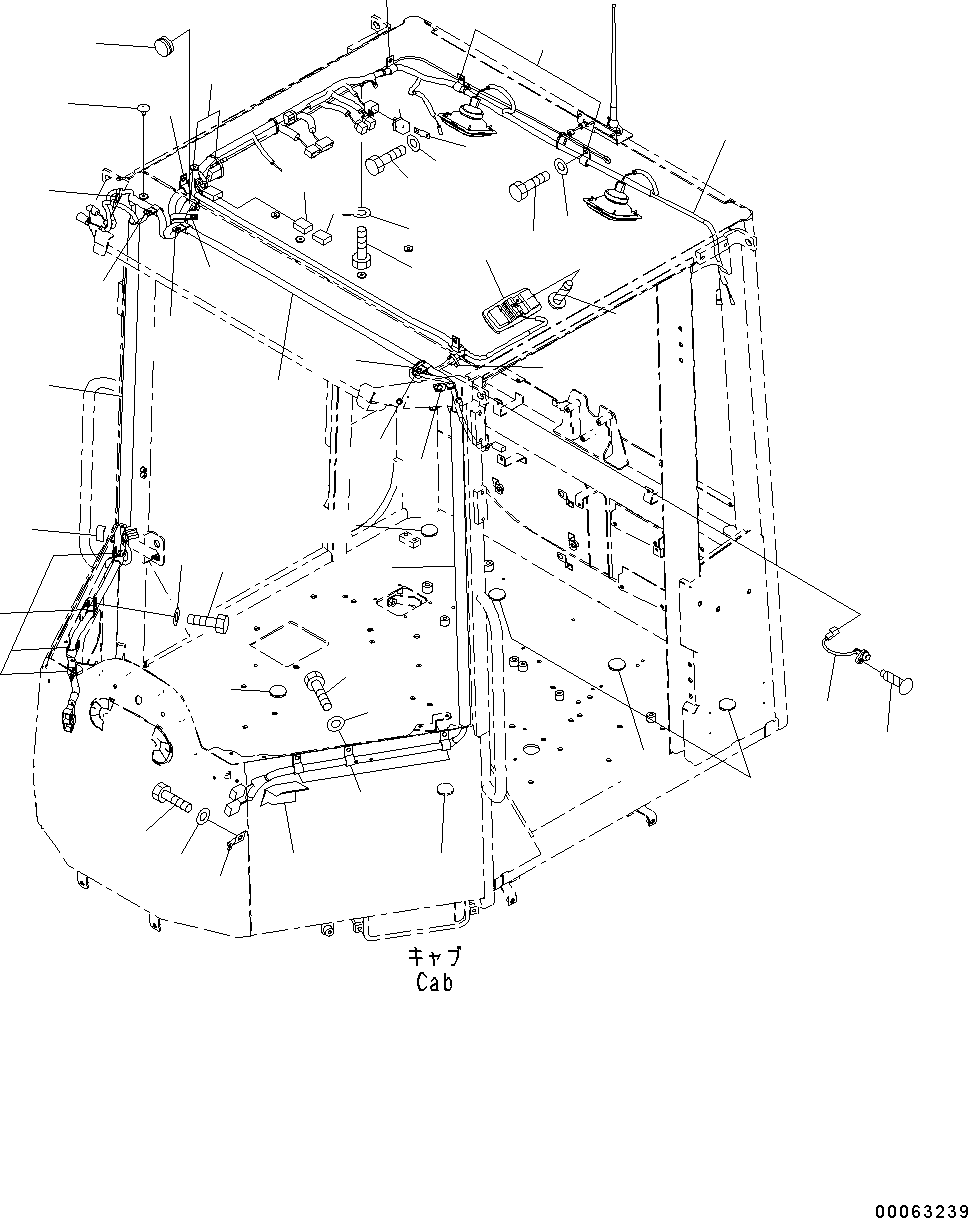 キャブ
Cab

00063239