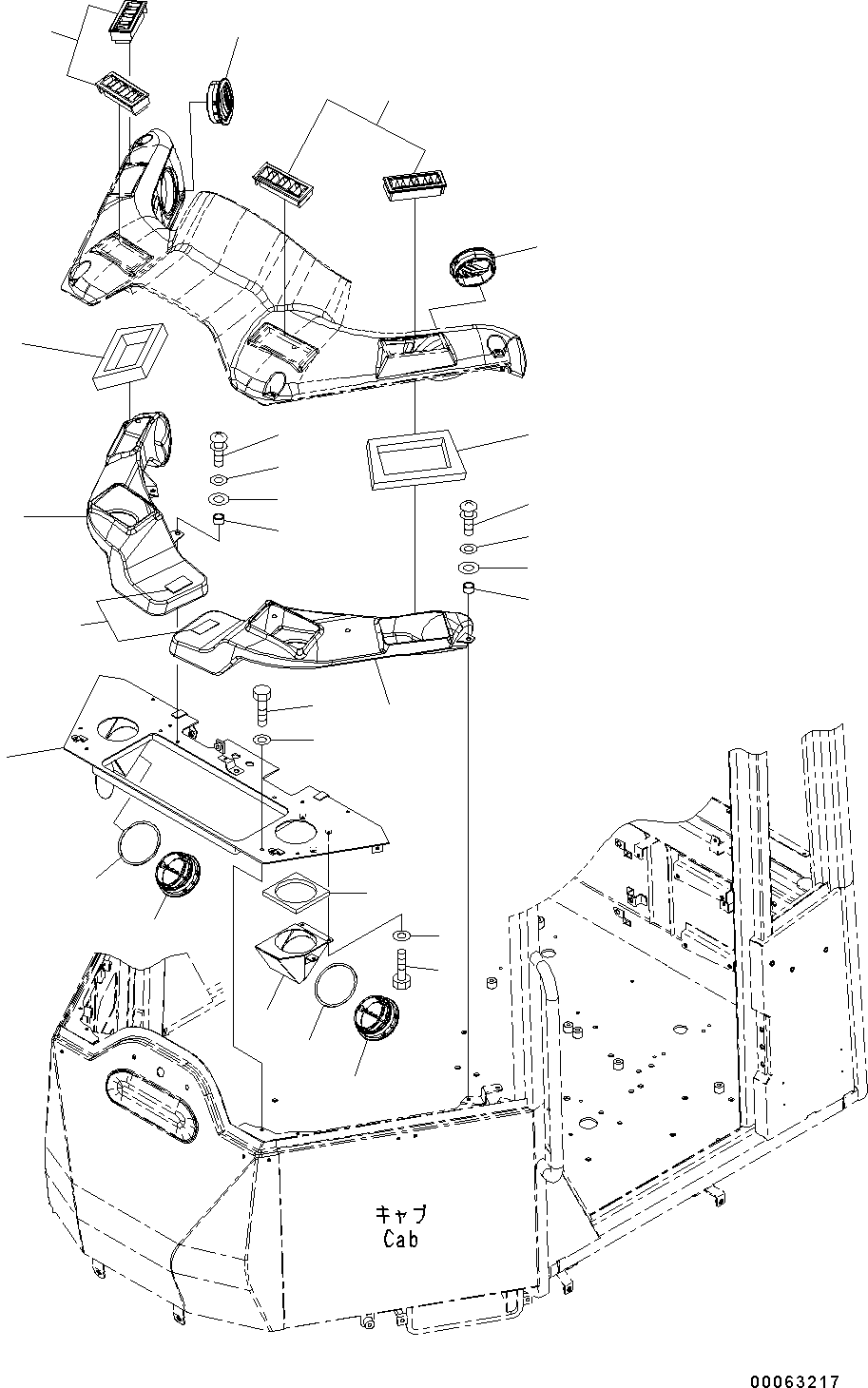 キャブ
Cab

00063217