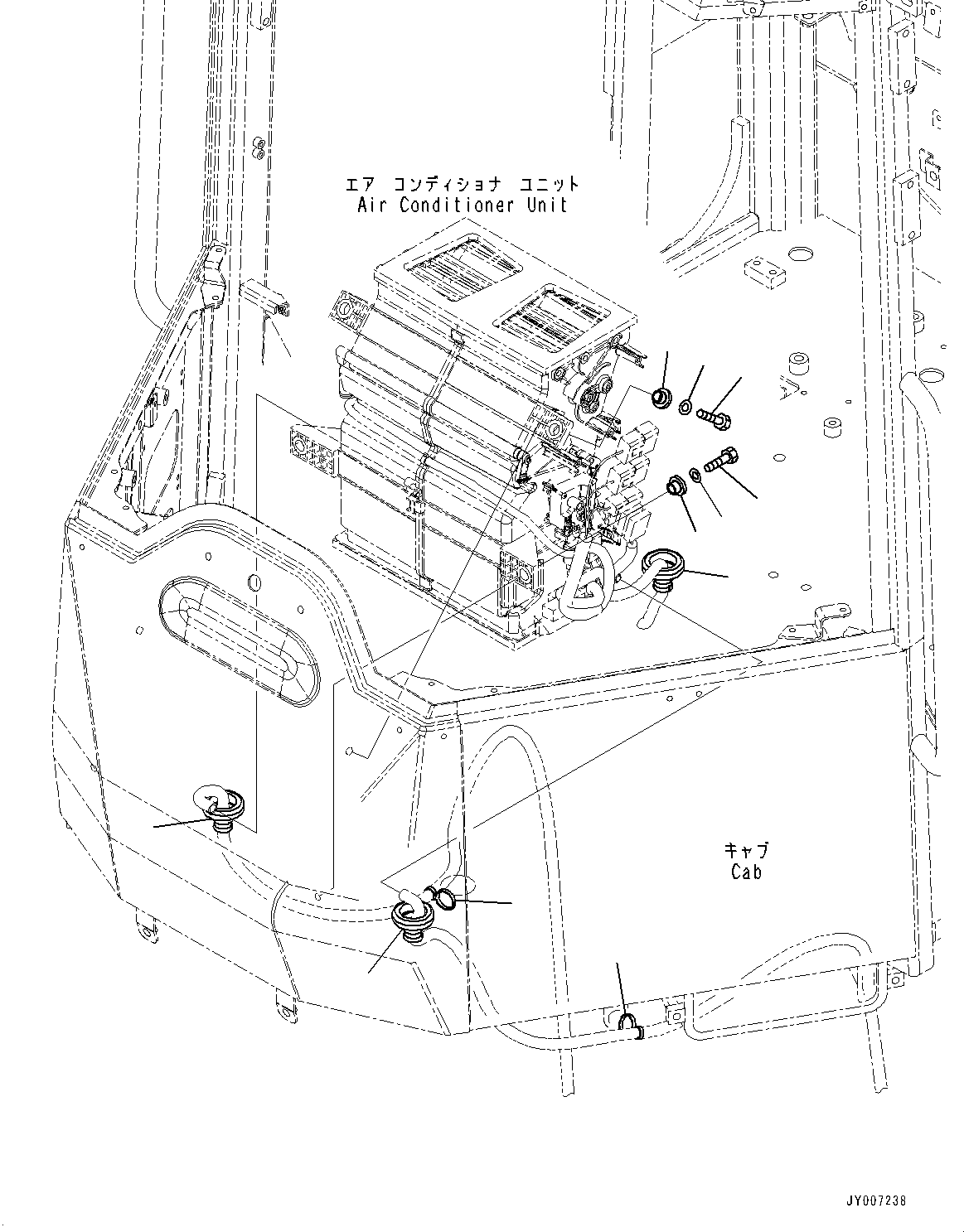 エア コンディショナ ユニット
Air Conditioner Unit

キャブ
Cab

JY007238